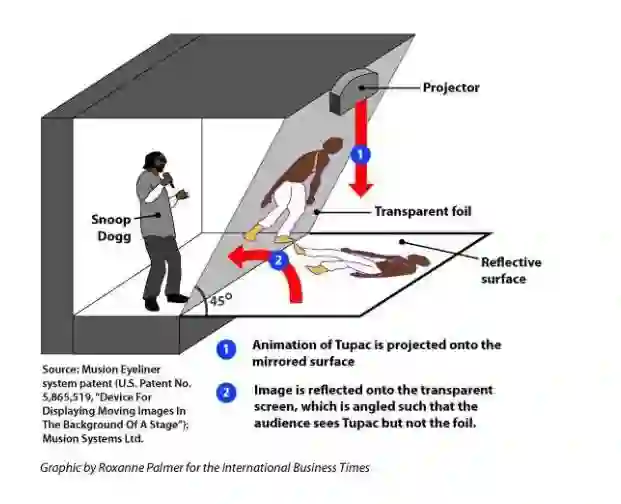 Projector

1

Snoop Dogg

Transparent foil

2

Reflective surface

45°

1 Animation of Tupac is projected onto the mirrored surface

2 Image is reflected onto the transparent screen, which is angled such that the audience sees Tupac but not the foil.

Source: Musion Eyeliner system patent (U.S. Patent No. 5,865,519, "Device For Displaying Moving Images In The Background Of A Stage"); Musion Systems Ltd.

Graphic by Roxanne Palmer for the International Business Times