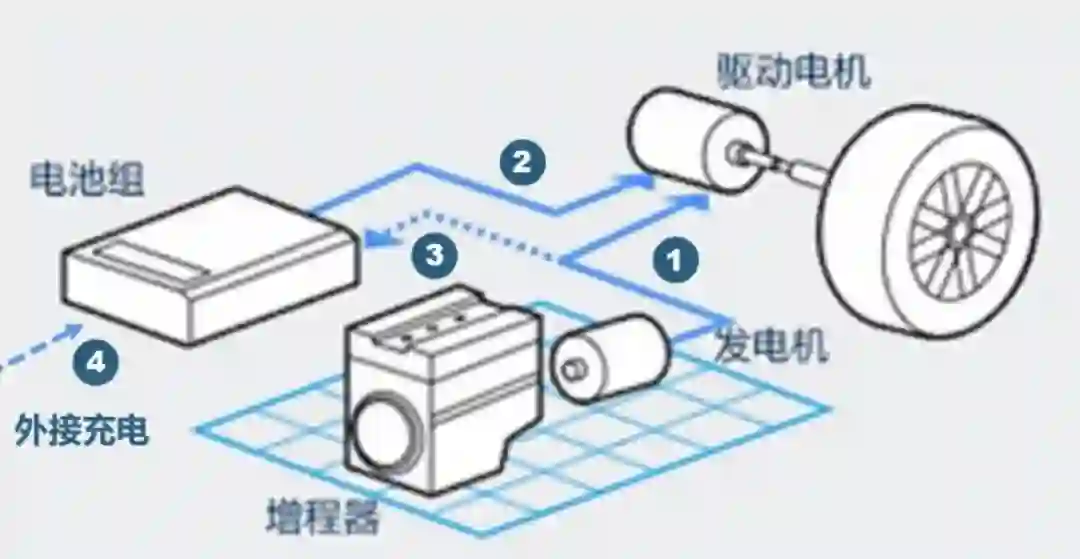 驱动电机

电池组

2

3

1

发电机

4

外接充电

增程器