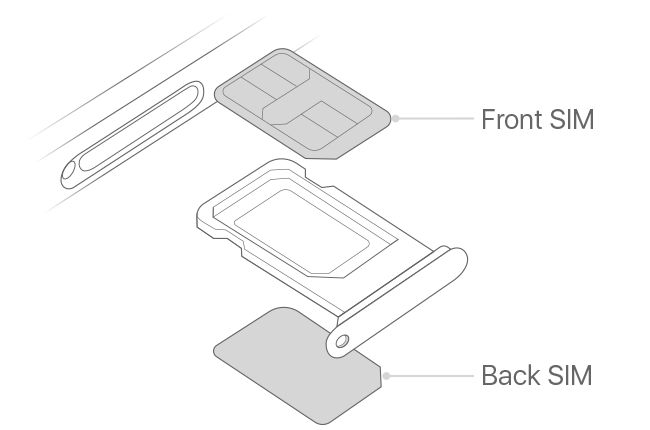 Front SIM

Back SIM