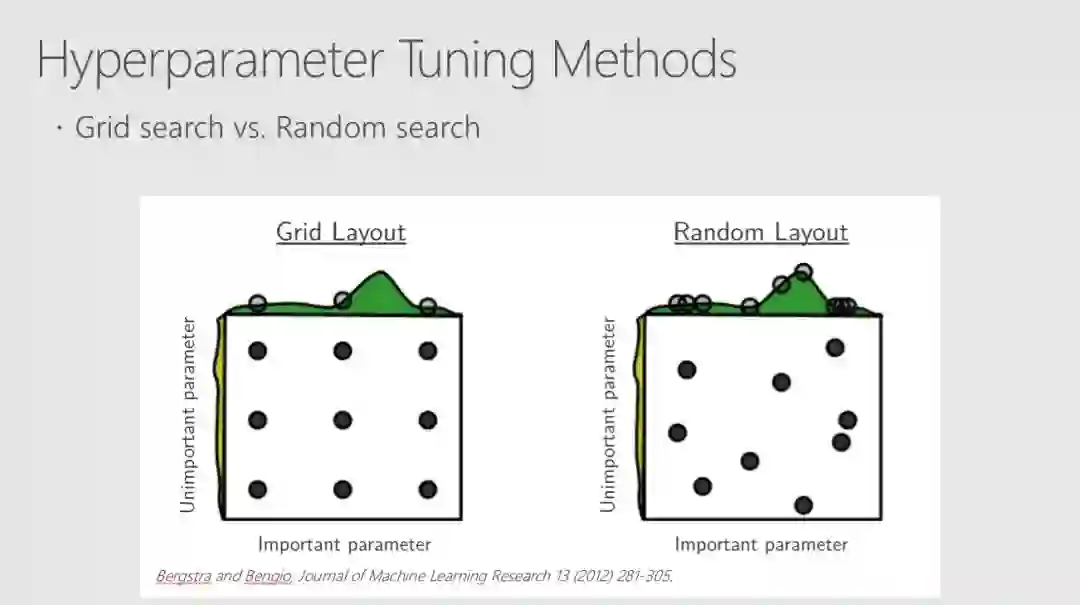 Hyperparameter Tuning Methods

· Grid search vs. Random search

Grid Layout

Unimportant parameter

Important parameter

Random Layout

Unimportant parameter

Important parameter

Bergstra and Bengio, Journal of Machine Learning Research 13 (2012) 281-305.