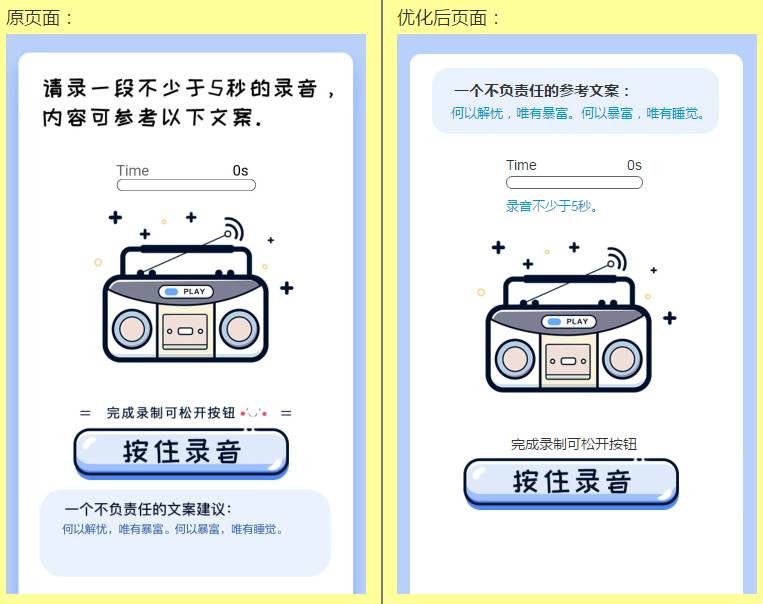 原页面：

请录一段不少于5秒的录音，内容可参考以下文案.

Time 0s

PLAY

= 完成录制可松开按钮 •◡• =

按住录音

一个不负责任的文案建议：
何以解忧，唯有暴富。何以暴富，唯有睡觉。

优化后页面：

一个不负责任的参考文案：
何以解忧，唯有暴富。何以暴富，唯有睡觉。

Time 0s

录音不少于5秒。

PLAY

完成录制可松开按钮

按住录音