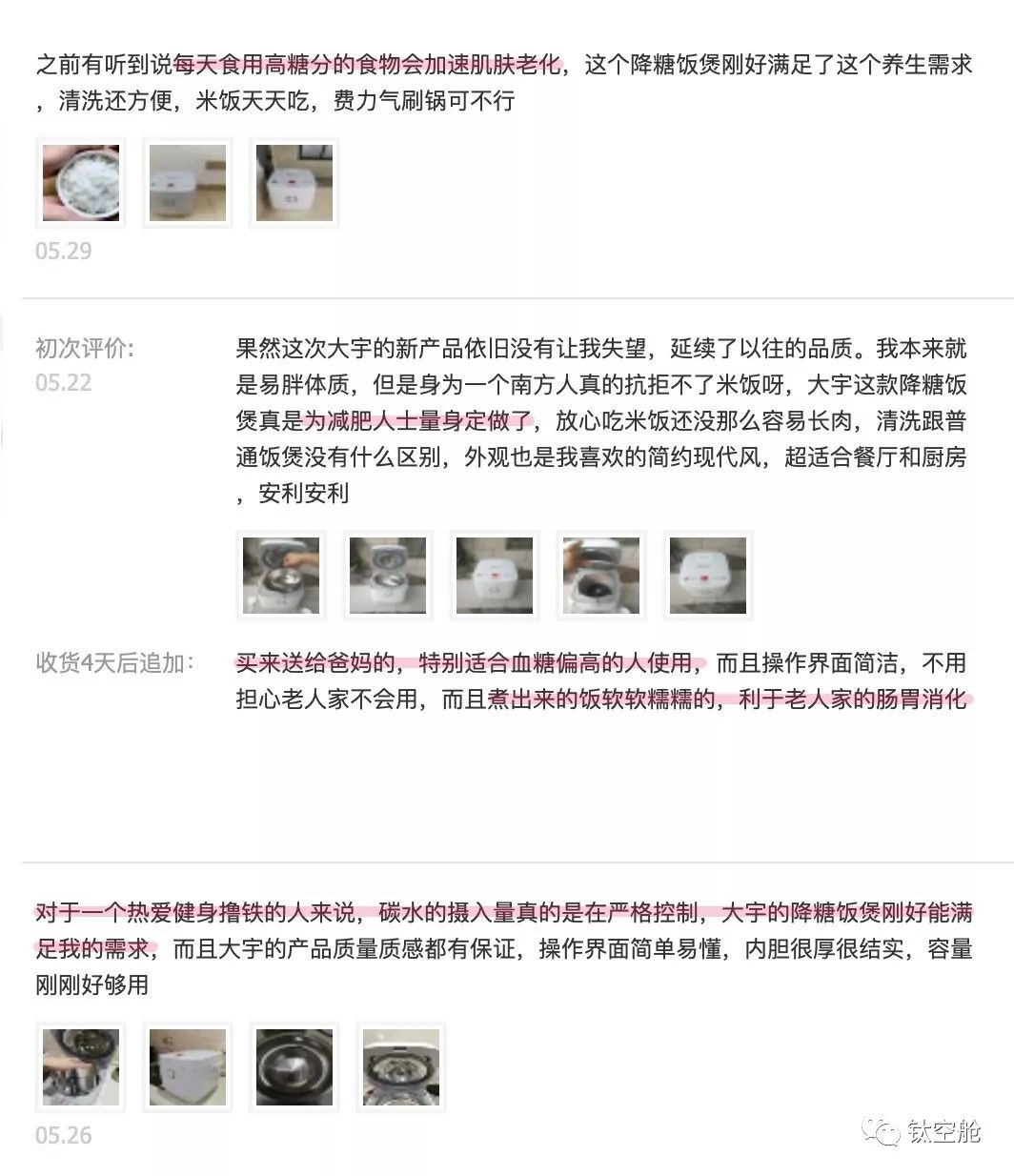 之前有听到说每天食用高糖分的食物会加速肌肤老化，这个降糖饭煲刚好满足了这个养生需求，清洗还方便，米饭天天吃，费力气刷锅可不行

05.29

初次评价:
05.22

果然这次大宇的新产品依旧没有让我失望，延续了以往的品质。我本来就是易胖体质，但是身为一个南方人真的抗拒不了米饭呀，大宇这款降糖饭煲真是为减肥人士量身定做了，放心吃米饭还没那么容易长肉，清洗跟普通饭煲没有什么区别，外观也是我喜欢的简约现代风，超适合餐厅和厨房，安利安利

收货4天后追加:

买来送给爸妈的，特别适合血糖偏高的人使用，而且操作界面简洁，不用担心老人家不会用，而且煮出来的饭软软糯糯的，利于老人家的肠胃消化

对于一个热爱健身撸铁的人来说，碳水的摄入量真的是在严格控制，大宇的降糖饭煲刚好能满足我的需求，而且大宇的产品质量质感都有保证，操作界面简单易懂，内胆很厚很结实，容量刚刚好够用

05.26

钛空舱