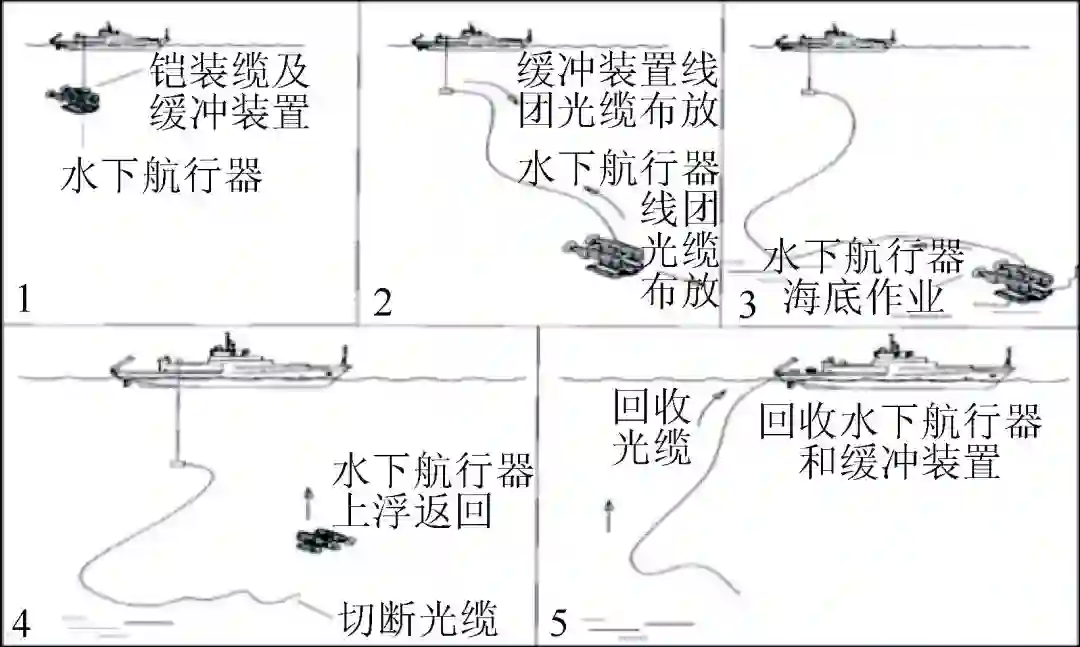 铠装缆及缓冲装置

水下航行器

1

缓冲装置线团光缆布放

水下航行器线团光缆布放

2

水下航行器海底作业

3

水下航行器上浮返回

切断光缆

4

回收光缆

回收水下航行器和缓冲装置

5