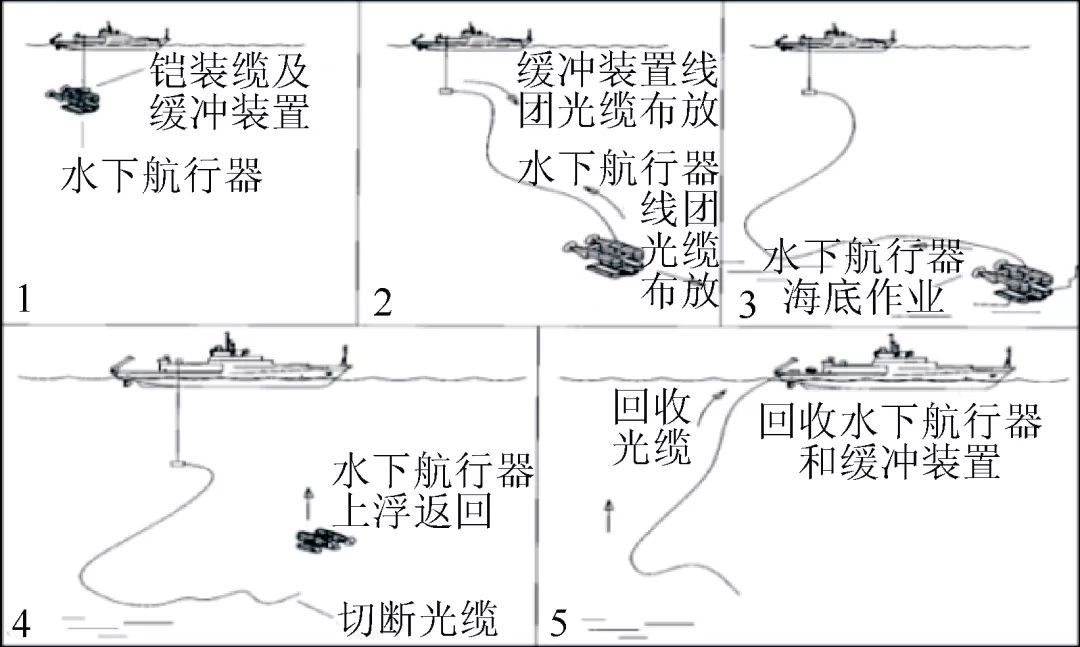 铠装缆及缓冲装置

水下航行器

1

缓冲装置线团光缆布放

水下航行器线团光缆布放

2

水下航行器海底作业

3

水下航行器上浮返回

切断光缆

4

回收光缆

回收水下航行器和缓冲装置

5