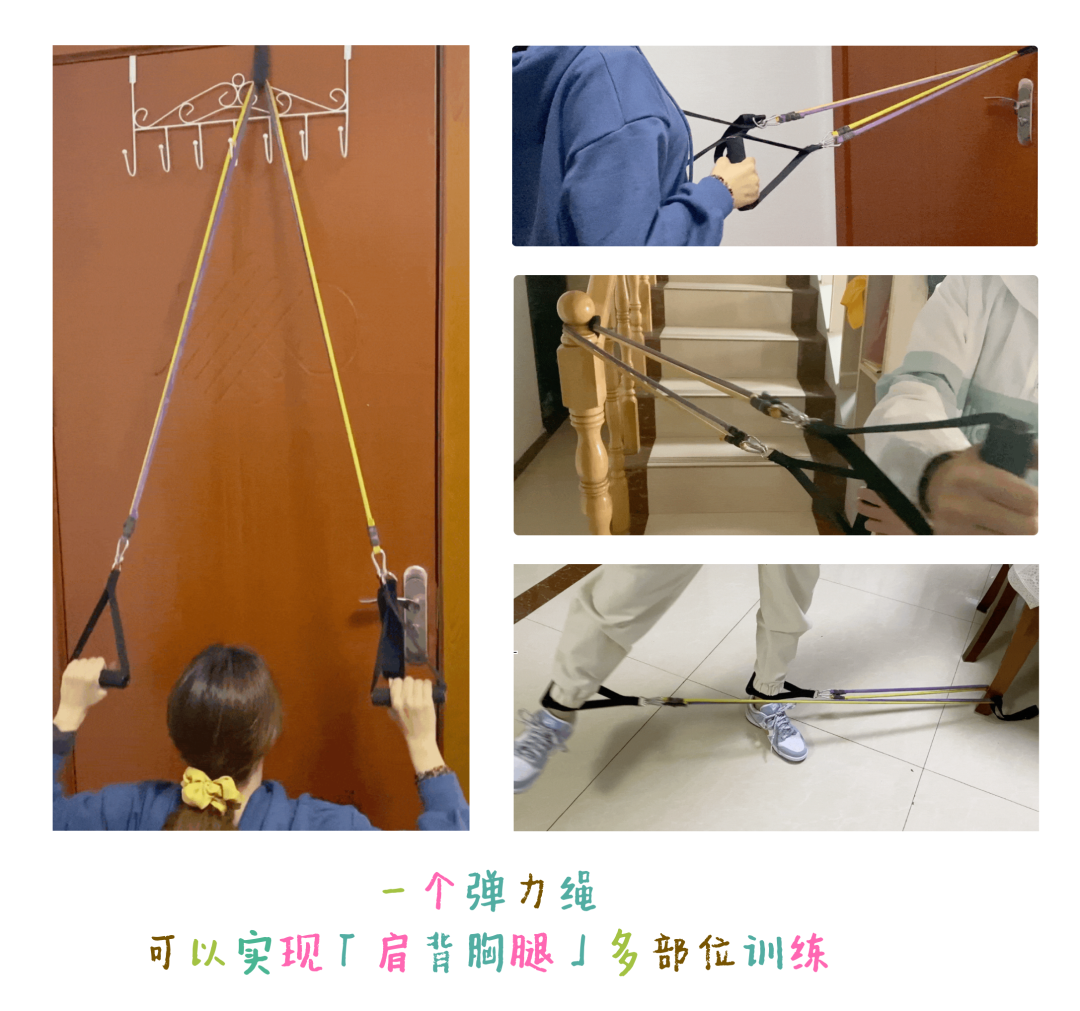 一个弹力绳
可以实现「肩背胸腿」多部位训练