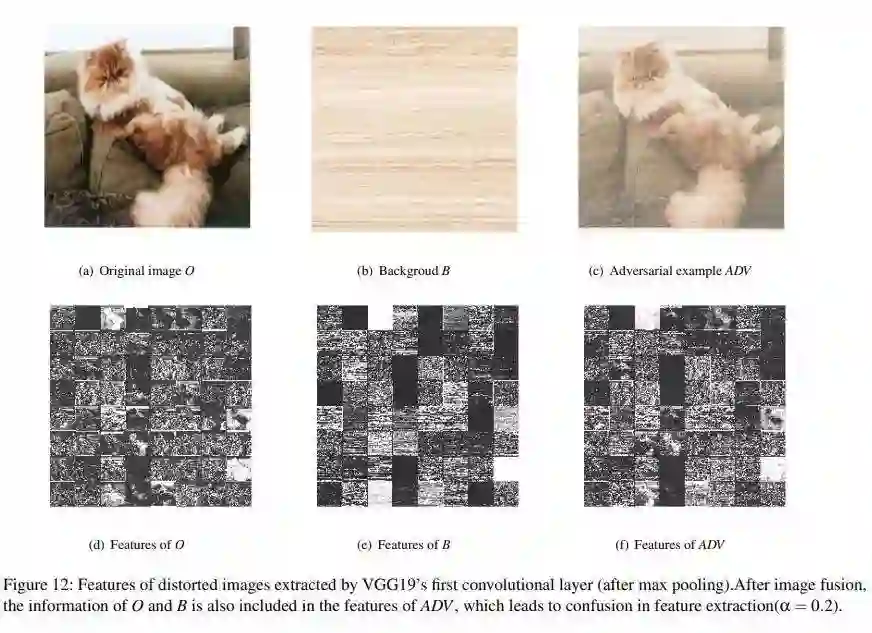 (a) Original image $O$

(b) Backgroud $B$

(c) Adversarial example $ADV$

(d) Features of $O$

(e) Features of $B$

(f) Features of $ADV$

Figure 12: Features of distorted images extracted by VGG19's first convolutional layer (after max pooling).After image fusion, the information of $O$ and $B$ is also included in the features of $ADV$, which leads to confusion in feature extraction($\alpha = 0.2$).