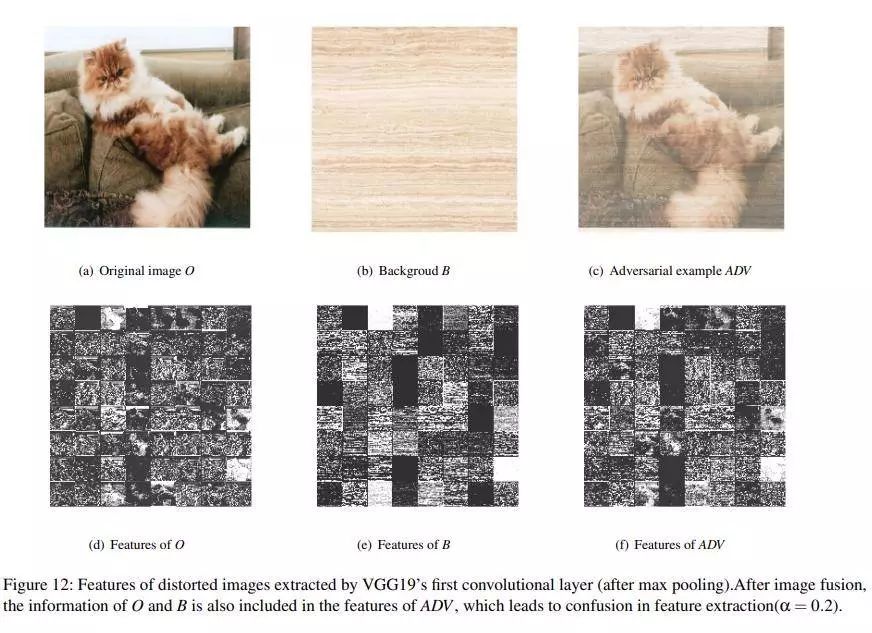 (a) Original image $O$

(b) Backgroud $B$

(c) Adversarial example $ADV$

(d) Features of $O$

(e) Features of $B$

(f) Features of $ADV$

Figure 12: Features of distorted images extracted by VGG19's first convolutional layer (after max pooling).After image fusion, the information of $O$ and $B$ is also included in the features of $ADV$, which leads to confusion in feature extraction($\alpha = 0.2$).