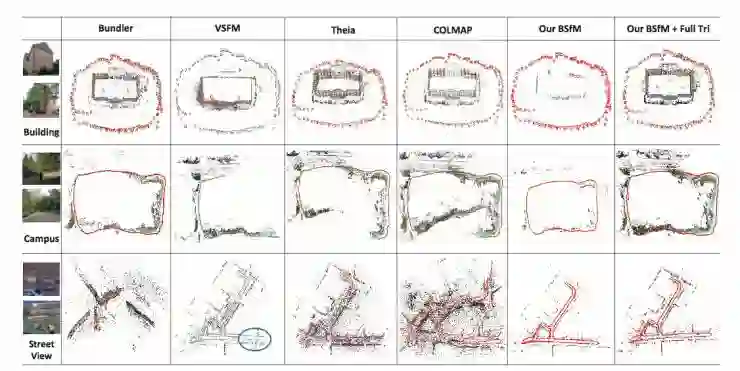 | | Bundler | VSFM | Theia | COLMAP | Our BSfM | Our BSfM + Full Tri |
|---|---|---|---|---|---|---|
| Building | | | | | | |
| Campus | | | | | | |
| Street View | | | | | | |