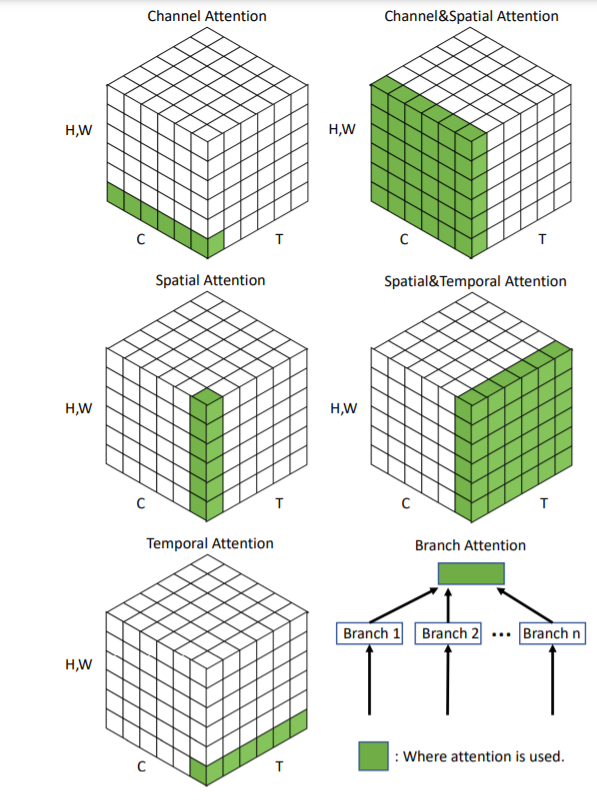 Channel Attention

H,W

C

T

Channel&Spatial Attention

H,W

C

T

Spatial Attention

H,W

C

T

Spatial&Temporal Attention

H,W

C

T

Temporal Attention

H,W

C

T

Branch Attention

Branch 1

Branch 2

...

Branch n

: Where attention is used.