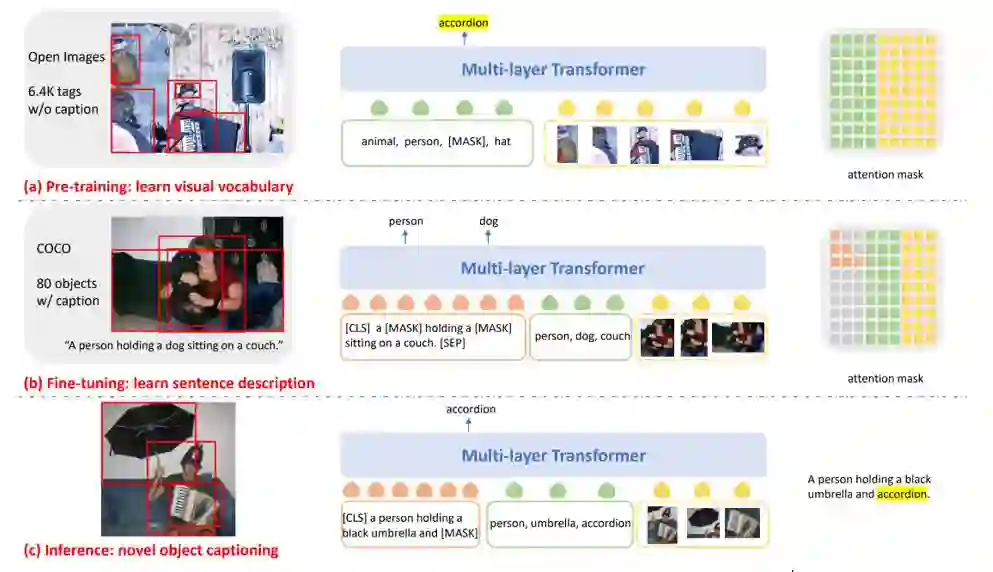 Open Images

6.4K tags w/o caption

accordion

Multi-layer Transformer

animal, person, [MASK], hat

attention mask

(a) Pre-training: learn visual vocabulary

COCO

80 objects w/ caption

"A person holding a dog sitting on a couch."

person

dog

Multi-layer Transformer

[CLS] a [MASK] holding a [MASK] sitting on a couch. [SEP]

person, dog, couch

attention mask

(b) Fine-tuning: learn sentence description

accordion

Multi-layer Transformer

[CLS] a person holding a black umbrella and [MASK]

person, umbrella, accordion

A person holding a black umbrella and accordion.

(c) Inference: novel object captioning