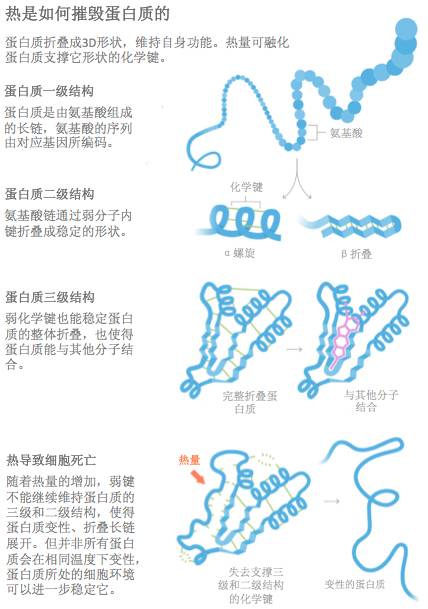 热是如何摧毁蛋白质的

蛋白质折叠成3D形状，维持自身功能。热量可融化蛋白质支撑它形状的化学键。

蛋白质一级结构

蛋白质是由氨基酸组成的长链，氨基酸的序列由对应基因所编码。

氨基酸

蛋白质二级结构

氨基酸链通过弱分子内键折叠成稳定的形状。

化学键

α 螺旋

β 折叠

蛋白质三级结构

弱化学键也能稳定蛋白质的整体折叠，也使得蛋白质能与其他分子结合。

完整折叠蛋白质

与其他分子结合

热导致细胞死亡

随着热量的增加，弱键不能继续维持蛋白质的三级和二级结构，使得蛋白质变性、折叠长链展开。但并非所有蛋白质会在相同温度下变性，蛋白质所处的细胞环境可以进一步稳定它。

热量

失去支撑三级和二级结构的化学键

变性的蛋白质