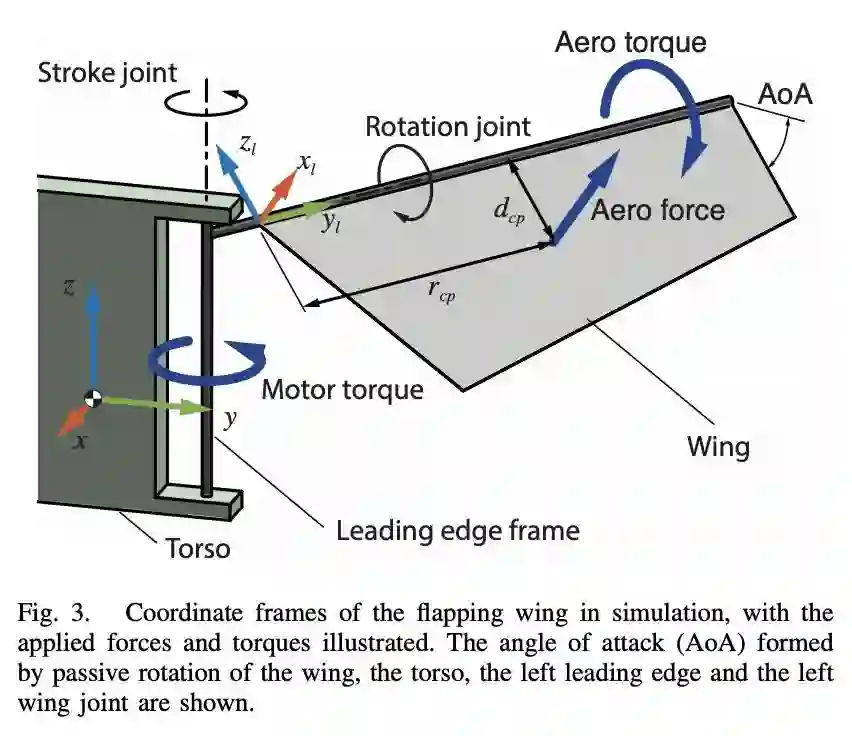 Stroke joint

Aero torque

AoA

Rotation joint

$z_l$

$x_l$

$y_l$

$d_{cp}$

Aero force

$r_{cp}$

$z$

Motor torque

$y$

$x$

Wing

Leading edge frame

Torso

Fig. 3. Coordinate frames of the flapping wing in simulation, with the applied forces and torques illustrated. The angle of attack (AoA) formed by passive rotation of the wing, the torso, the left leading edge and the left wing joint are shown.