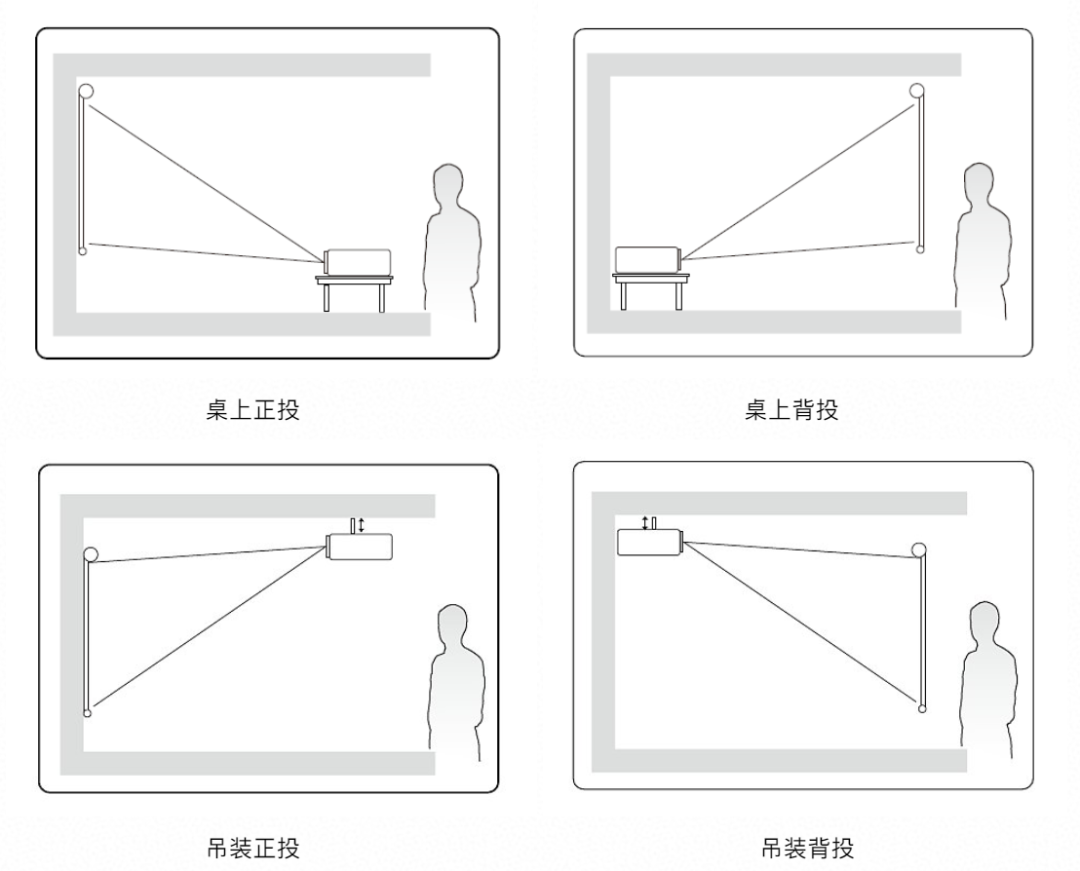 桌上正投

桌上背投

吊装正投

吊装背投