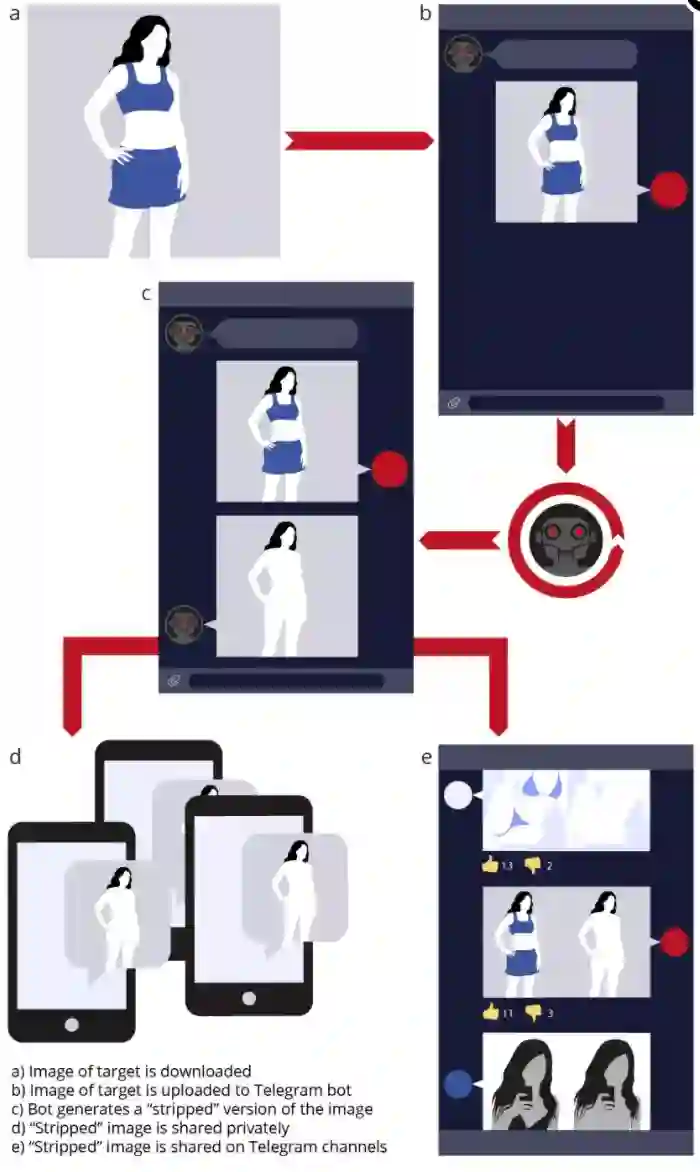 a

b

c

d

e

13 2

11 3

a) Image of target is downloaded
b) Image of target is uploaded to Telegram bot
c) Bot generates a "stripped" version of the image
d) "Stripped" image is shared privately
e) "Stripped" image is shared on Telegram channels