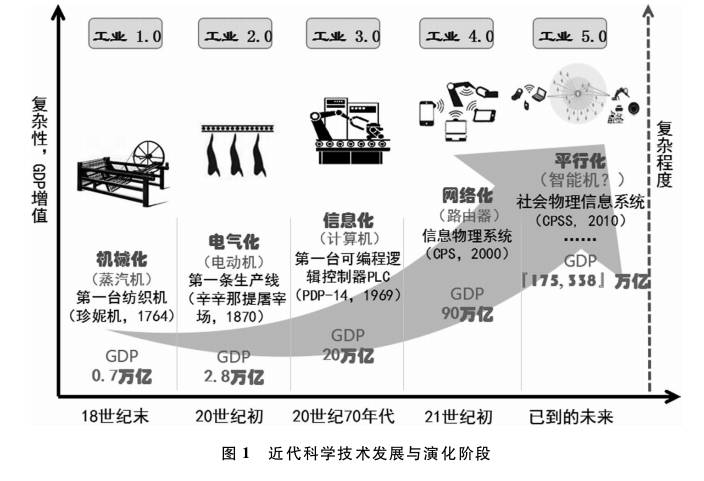 工业 1.0

工业 2.0

工业 3.0

工业 4.0

工业 5.0

复杂性，GDP增值

复杂程度

机械化
（蒸汽机）
第一台纺织机
（珍妮机，1764）

GDP
0.7万亿

电气化
（电动机）
第一条生产线
（辛辛那提屠宰场，1870）

GDP
2.8万亿

信息化
（计算机）
第一台可编程逻辑控制器PLC
（PDP-14，1969）

GDP
20万亿

网络化
（路由器）
信息物理系统
（CPS，2000）

GDP
90万亿

平行化
（智能机？）
社会物理信息系统
（CPSS，2010）
……

GDP
『175，338』万亿

18世纪末

20世纪初

20世纪70年代

21世纪初

已到的未来

图 1　近代科学技术发展与演化阶段