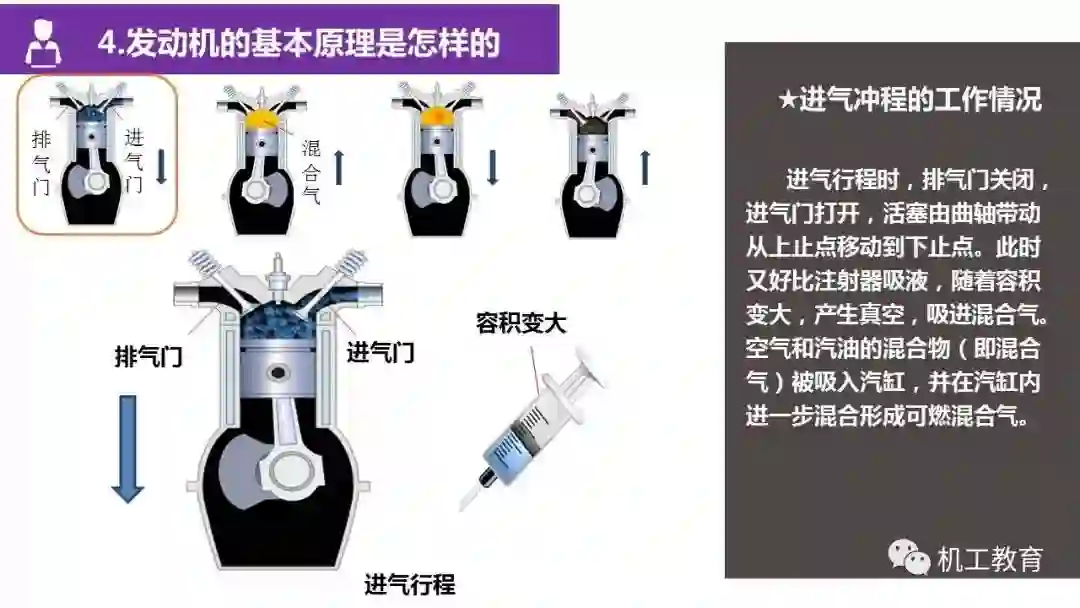 4.发动机的基本原理是怎样的

排气门

进气门

混合气

排气门

进气门

容积变大

进气行程

★进气冲程的工作情况

进气行程时，排气门关闭，进气门打开，活塞由曲轴带动从上止点移动到下止点。此时又好比注射器吸液，随着容积变大，产生真空，吸进混合气。空气和汽油的混合物（即混合气）被吸入汽缸，并在汽缸内进一步混合形成可燃混合气。

机工教育