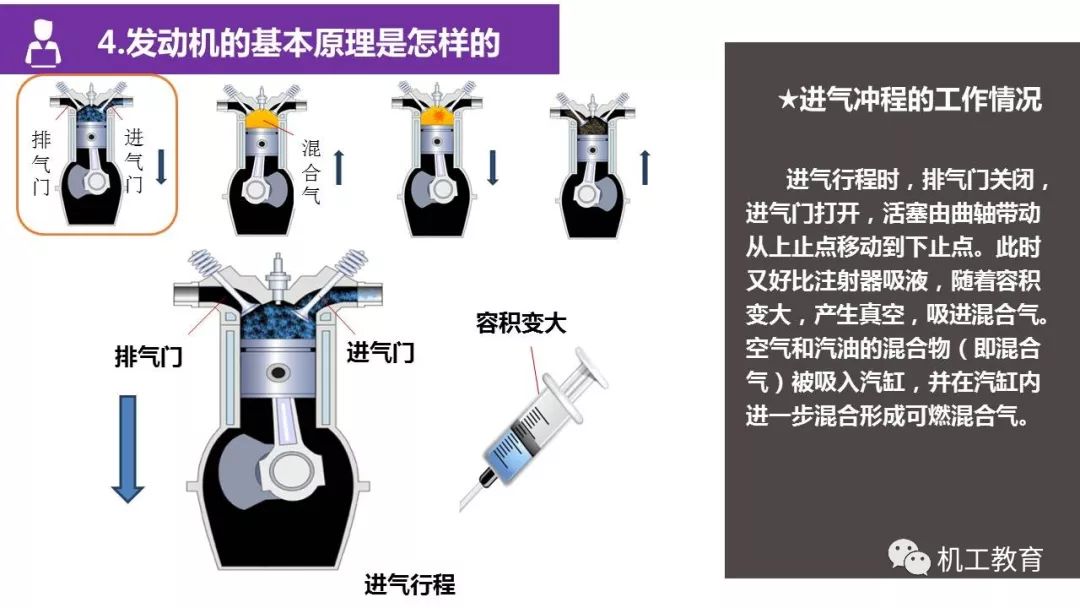 4.发动机的基本原理是怎样的

排气门

进气门

混合气

排气门

进气门

容积变大

进气行程

★进气冲程的工作情况

进气行程时，排气门关闭，进气门打开，活塞由曲轴带动从上止点移动到下止点。此时又好比注射器吸液，随着容积变大，产生真空，吸进混合气。空气和汽油的混合物（即混合气）被吸入汽缸，并在汽缸内进一步混合形成可燃混合气。

机工教育