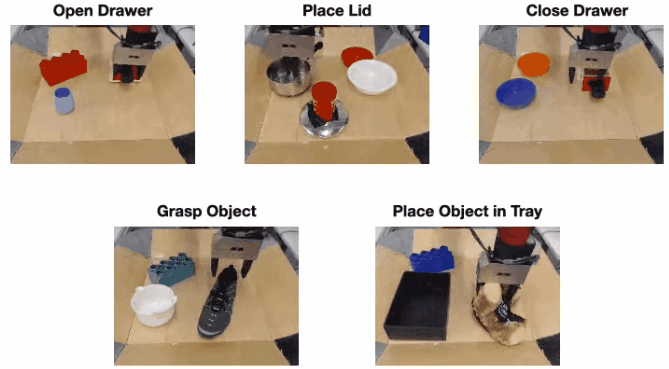 Open Drawer

Place Lid

Close Drawer

Grasp Object

Place Object in Tray