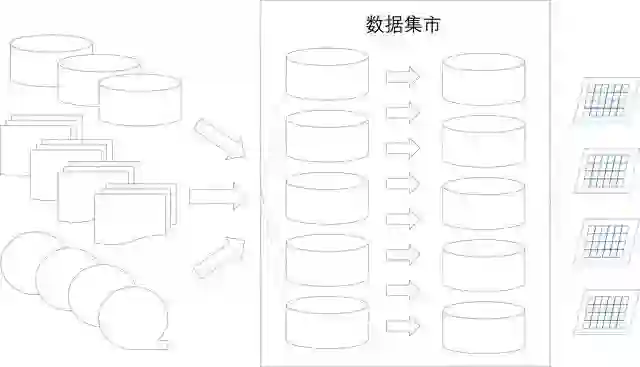 数据集市