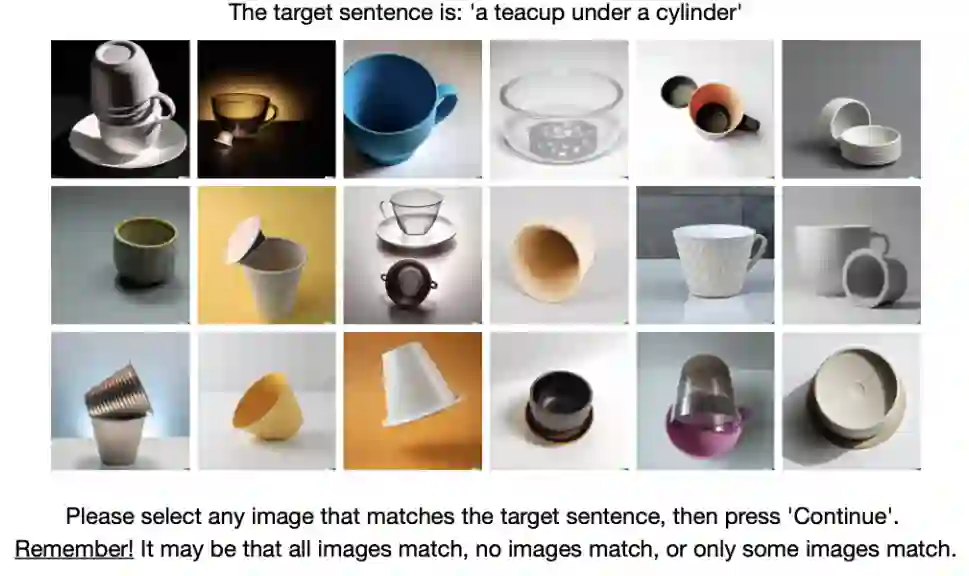 The target sentence is: 'a teacup under a cylinder'

Please select any image that matches the target sentence, then press 'Continue'.
Remember! It may be that all images match, no images match, or only some images match.