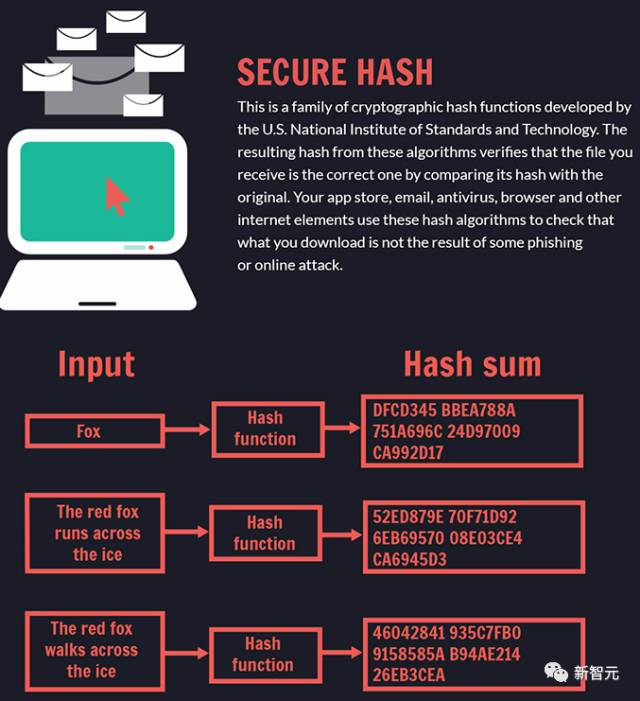 SECURE HASH

This is a family of cryptographic hash functions developed by the U.S. National Institute of Standards and Technology. The resulting hash from these algorithms verifies that the file you receive is the correct one by comparing its hash with the original. Your app store, email, antivirus, browser and other internet elements use these hash algorithms to check that what you download is not the result of some phishing or online attack.

Input

Hash sum

Fox

Hash function

DFCD345 BBEA788A 751A696C 24D97009 CA992D17

The red fox runs across the ice

Hash function

52ED879E 70F71D92 6EB69570 08E03CE4 CA6945D3

The red fox walks across the ice

Hash function

46042841 935C7FB0 9158585A B94AE214 26EB3CEA

新智元