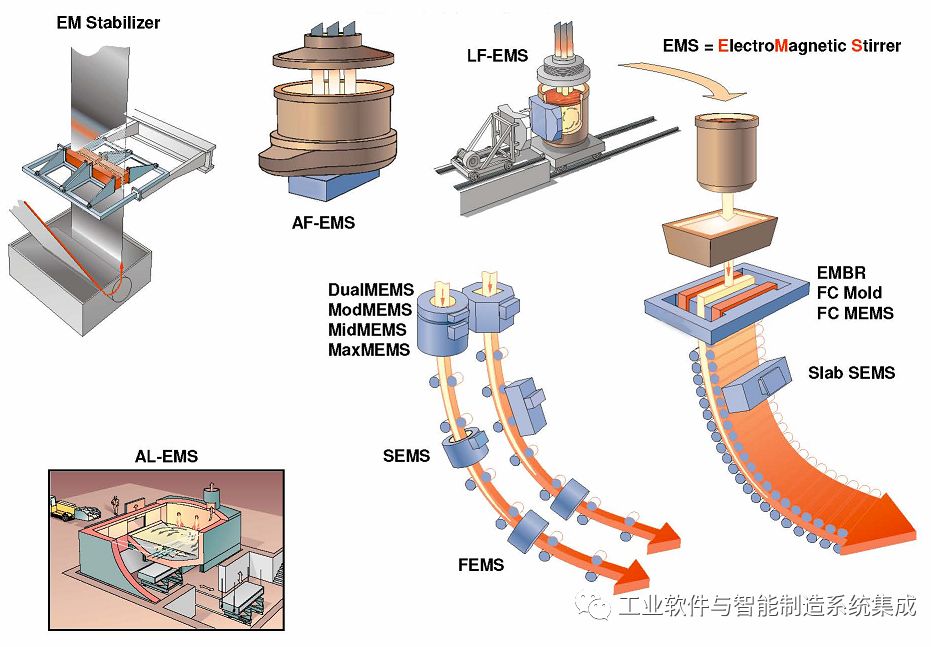 EM Stabilizer

AF-EMS

LF-EMS

EMS = ElectroMagnetic Stirrer

EMBR
FC Mold
FC MEMS

Slab SEMS

DualMEMS
ModMEMS
MidMEMS
MaxMEMS

SEMS

FEMS

AL-EMS

工业软件与智能制造系统集成