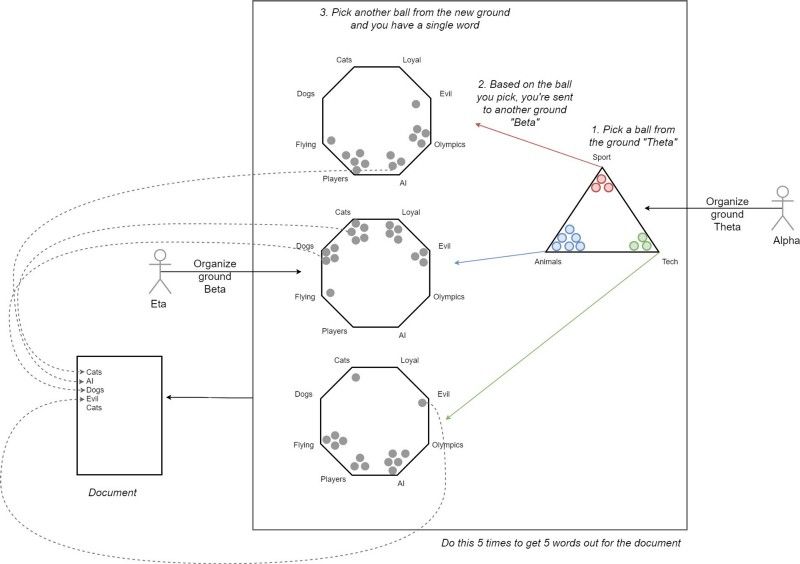 3. Pick another ball from the new ground and you have a single word

Cats
Loyal
Dogs
Evil
Flying
Olympics
Players
AI

2. Based on the ball you pick, you're sent to another ground "Beta"

1. Pick a ball from the ground "Theta"

Sport
Animals
Tech

Organize ground Theta

Alpha

Cats
Loyal
Dogs
Evil
Flying
Olympics
Players
AI

Organize ground Beta

Eta

Cats
Loyal
Dogs
Evil
Flying
Olympics
Players
AI

Cats
AI
Dogs
Evil
Cats

Document

Do this 5 times to get 5 words out for the document