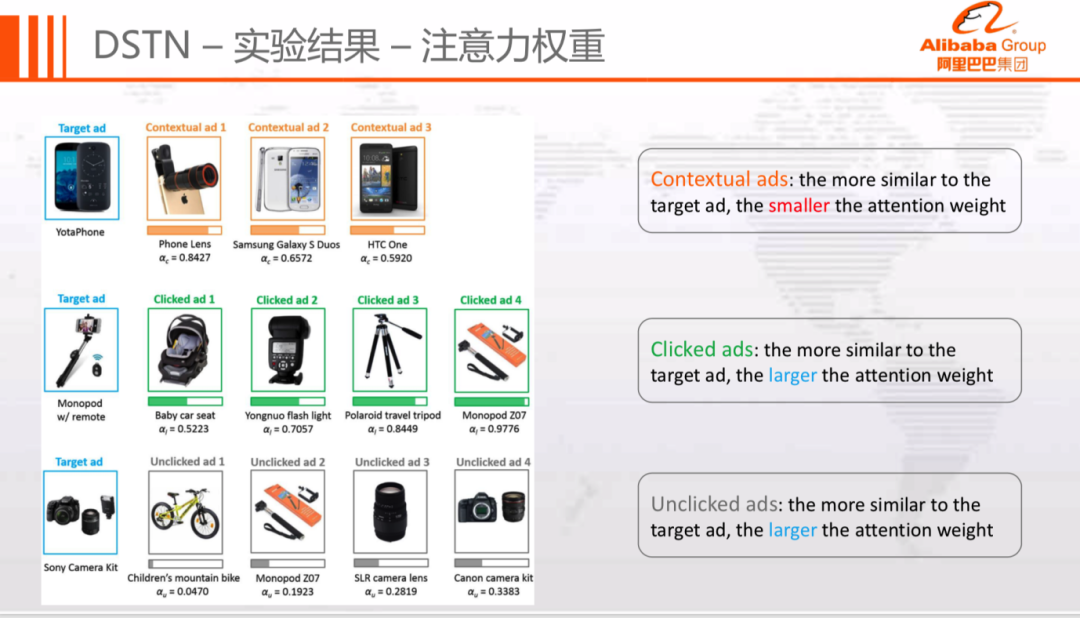 DSTN – 实验结果 – 注意力权重

Alibaba Group
阿里巴巴集团

Target ad
YotaPhone

Contextual ad 1
Phone Lens
$\alpha_c = 0.8427$

Contextual ad 2
Samsung Galaxy S Duos
$\alpha_c = 0.6572$

Contextual ad 3
HTC One
$\alpha_c = 0.5920$

Target ad
Monopod w/ remote

Clicked ad 1
Baby car seat
$\alpha_l = 0.5223$

Clicked ad 2
Yongnuo flash light
$\alpha_l = 0.7057$

Clicked ad 3
Polaroid travel tripod
$\alpha_l = 0.8449$

Clicked ad 4
Monopod Z07
$\alpha_l = 0.9776$

Target ad
Sony Camera Kit

Unclicked ad 1
Children's mountain bike
$\alpha_u = 0.0470$

Unclicked ad 2
Monopod Z07
$\alpha_u = 0.1923$

Unclicked ad 3
SLR camera lens
$\alpha_u = 0.2819$

Unclicked ad 4
Canon camera kit
$\alpha_u = 0.3383$

Contextual ads: the more similar to the target ad, the smaller the attention weight

Clicked ads: the more similar to the target ad, the larger the attention weight

Unclicked ads: the more similar to the target ad, the larger the attention weight