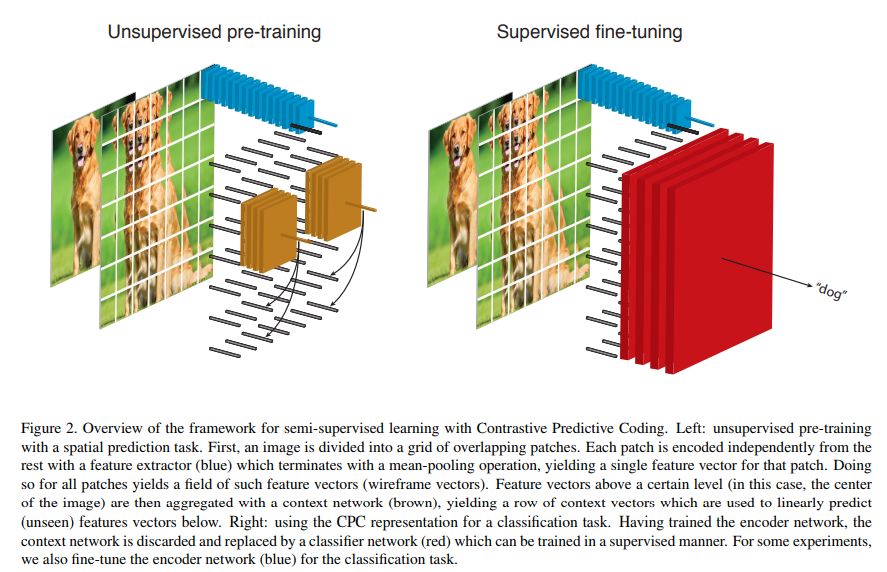 Unsupervised pre-training

Supervised fine-tuning

"dog"

Figure 2. Overview of the framework for semi-supervised learning with Contrastive Predictive Coding. Left: unsupervised pre-training with a spatial prediction task. First, an image is divided into a grid of overlapping patches. Each patch is encoded independently from the rest with a feature extractor (blue) which terminates with a mean-pooling operation, yielding a single feature vector for that patch. Doing so for all patches yields a field of such feature vectors (wireframe vectors). Feature vectors above a certain level (in this case, the center of the image) are then aggregated with a context network (brown), yielding a row of context vectors which are used to linearly predict (unseen) features vectors below. Right: using the CPC representation for a classification task. Having trained the encoder network, the context network is discarded and replaced by a classifier network (red) which can be trained in a supervised manner. For some experiments, we also fine-tune the encoder network (blue) for the classification task.