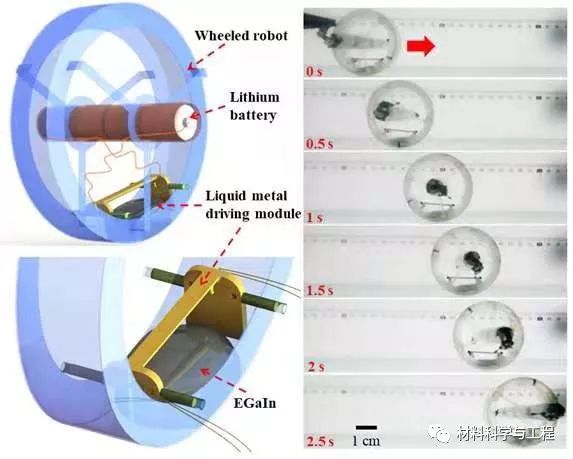 Wheeled robot

Lithium battery

Liquid metal driving module

EGaIn

0 s

0.5 s

1 s

1.5 s

2 s

2.5 s

1 cm

材料科学与工程