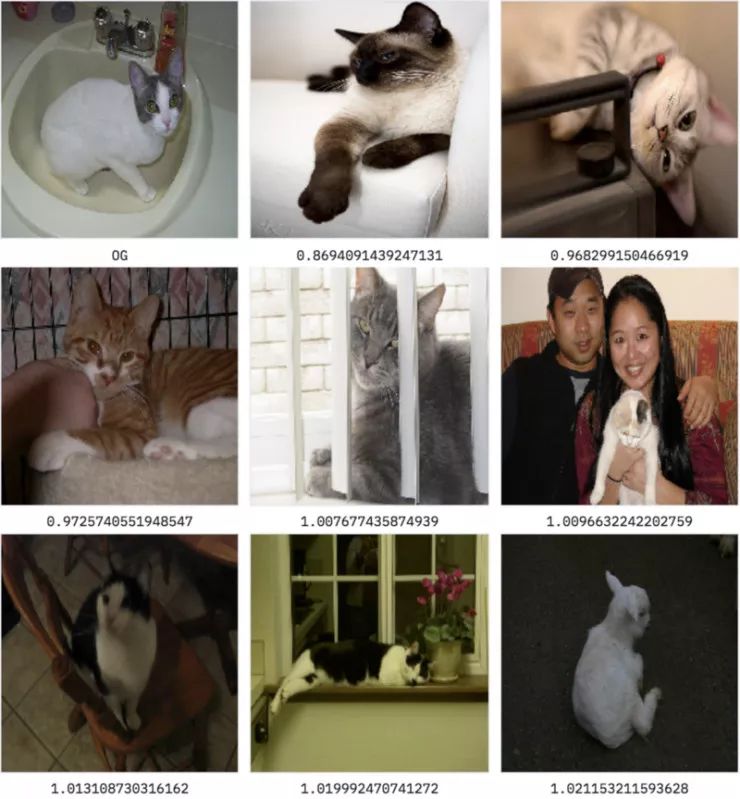 OG

0.8694091439247131

0.968299150466919

0.9725740551948547

1.007677435874939

1.0096632242202759

1.013108730316162

1.019992470741272

1.021153211593628