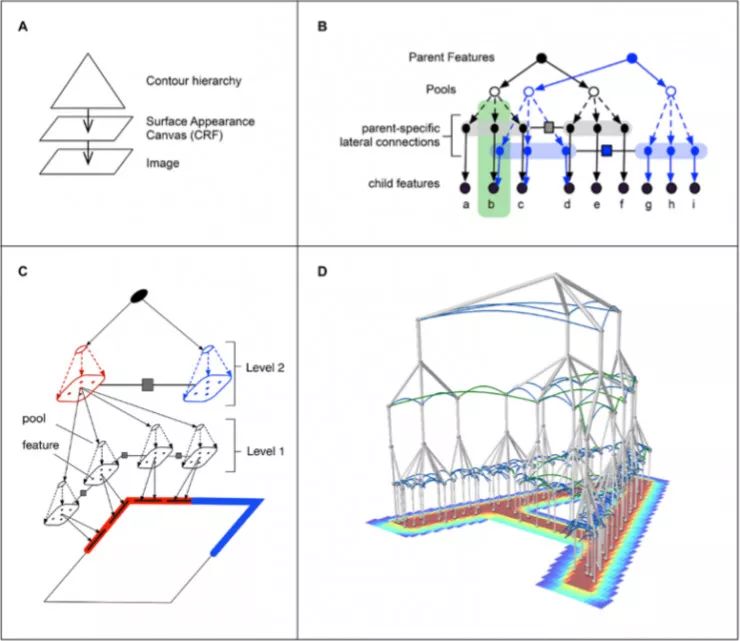 A

Contour hierarchy

Surface Appearance Canvas (CRF)

Image

B

Parent Features

Pools

parent-specific lateral connections

child features

a b c d e f g h i

C

Level 2

pool

feature

Level 1

D