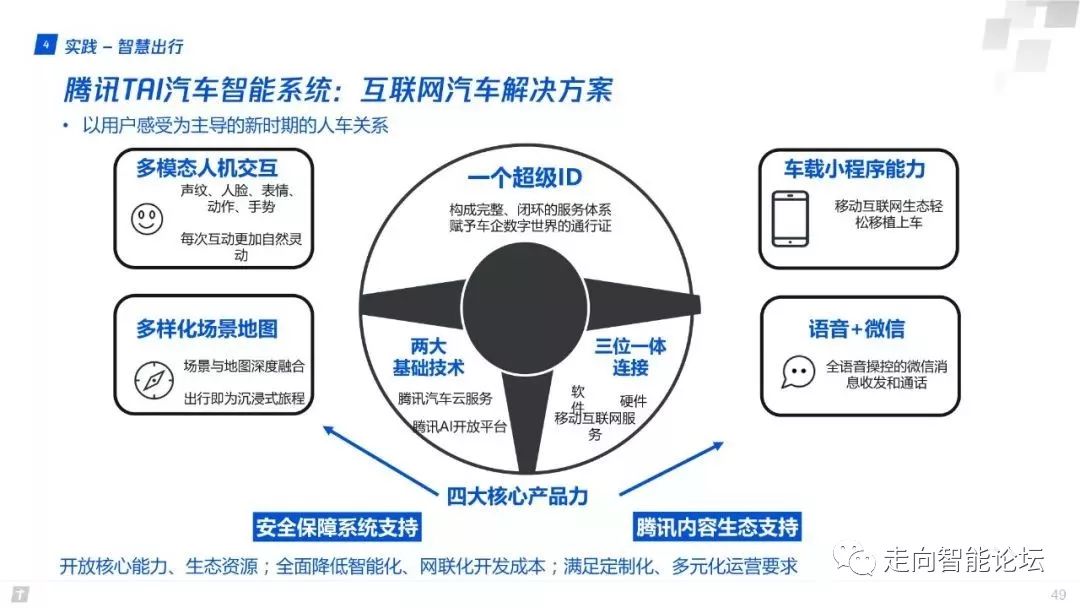 4 实践 – 智慧出行

腾讯TAI汽车智能系统：互联网汽车解决方案

• 以用户感受为主导的新时期的人车关系

多模态人机交互

声纹、人脸、表情、动作、手势

每次互动更加自然灵动

多样化场景地图

场景与地图深度融合

出行即为沉浸式旅程

一个超级ID

构成完整、闭环的服务体系
赋予车企数字世界的通行证

两大基础技术

腾讯汽车云服务

腾讯AI开放平台

三位一体连接

软件

硬件

移动互联网服务

车载小程序能力

移动互联网生态轻松移植上车

语音+微信

全语音操控的微信消息收发和通话

四大核心产品力

安全保障系统支持

腾讯内容生态支持

开放核心能力、生态资源；全面降低智能化、网联化开发成本；满足定制化、多元化运营要求

走向智能论坛

49