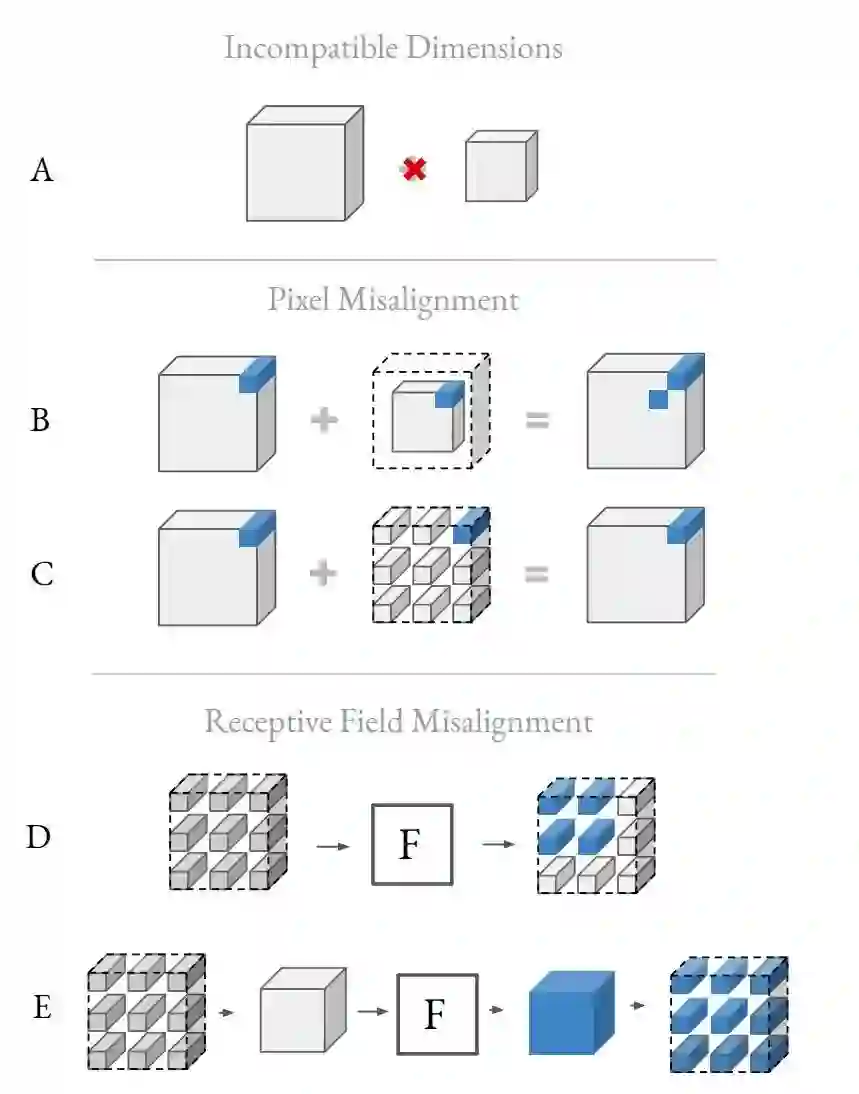 Incompatible Dimensions

A

Pixel Misalignment

B

+

=

C

+

=

Receptive Field Misalignment

D

F

E

F