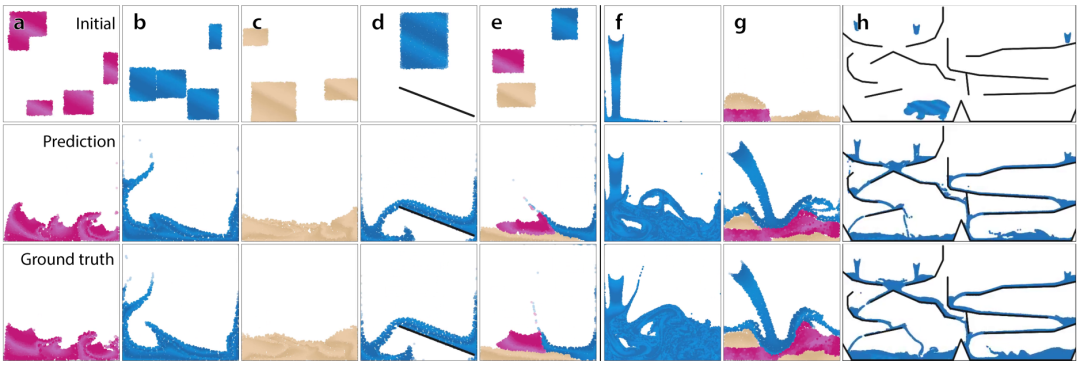 a
Initial
b
c
d
e
f
g
h
Prediction
Ground truth