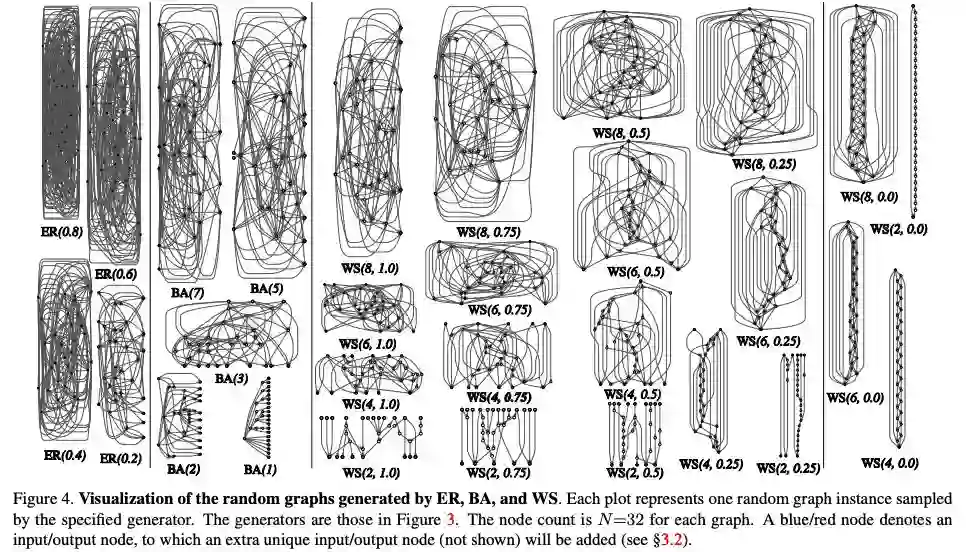 ER(0.8) ER(0.6) ER(0.4) ER(0.2)

BA(7) BA(5) BA(3) BA(2) BA(1)

WS(8, 1.0) WS(6, 1.0) WS(4, 1.0) WS(2, 1.0)

WS(8, 0.75) WS(6, 0.75) WS(4, 0.75) WS(2, 0.75)

WS(8, 0.5) WS(6, 0.5) WS(4, 0.5) WS(2, 0.5)

WS(8, 0.25) WS(6, 0.25) WS(4, 0.25) WS(2, 0.25)

WS(8, 0.0) WS(2, 0.0) WS(6, 0.0) WS(4, 0.0)

Figure 4. **Visualization of the random graphs generated by ER, BA, and WS**. Each plot represents one random graph instance sampled by the specified generator. The generators are those in Figure 3. The node count is $N=32$ for each graph. A blue/red node denotes an input/output node, to which an extra unique input/output node (not shown) will be added (see §3.2).