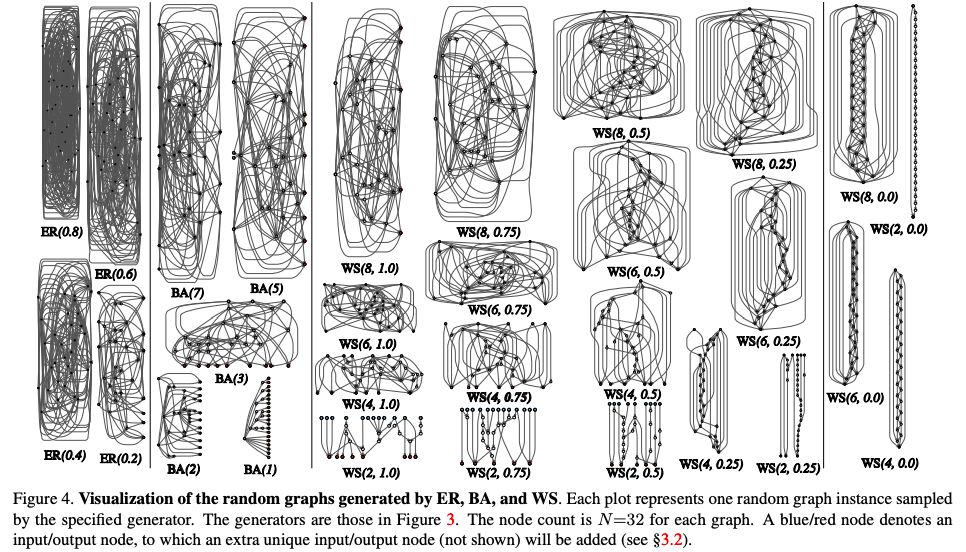 ER(0.8)
ER(0.6)
ER(0.4)
ER(0.2)
BA(7)
BA(5)
BA(3)
BA(2)
BA(1)
WS(8, 1.0)
WS(6, 1.0)
WS(4, 1.0)
WS(2, 1.0)
WS(8, 0.75)
WS(6, 0.75)
WS(4, 0.75)
WS(2, 0.75)
WS(8, 0.5)
WS(6, 0.5)
WS(4, 0.5)
WS(2, 0.5)
WS(8, 0.25)
WS(6, 0.25)
WS(4, 0.25)
WS(2, 0.25)
WS(8, 0.0)
WS(2, 0.0)
WS(6, 0.0)
WS(4, 0.0)

Figure 4. **Visualization of the random graphs generated by ER, BA, and WS**. Each plot represents one random graph instance sampled by the specified generator. The generators are those in Figure 3. The node count is $N=32$ for each graph. A blue/red node denotes an input/output node, to which an extra unique input/output node (not shown) will be added (see §3.2).