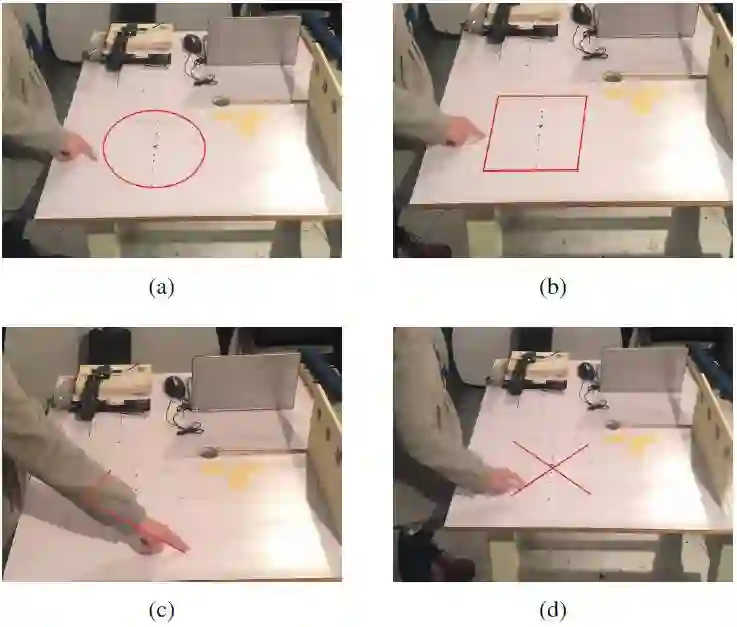 (a)

(b)

(c)

(d)