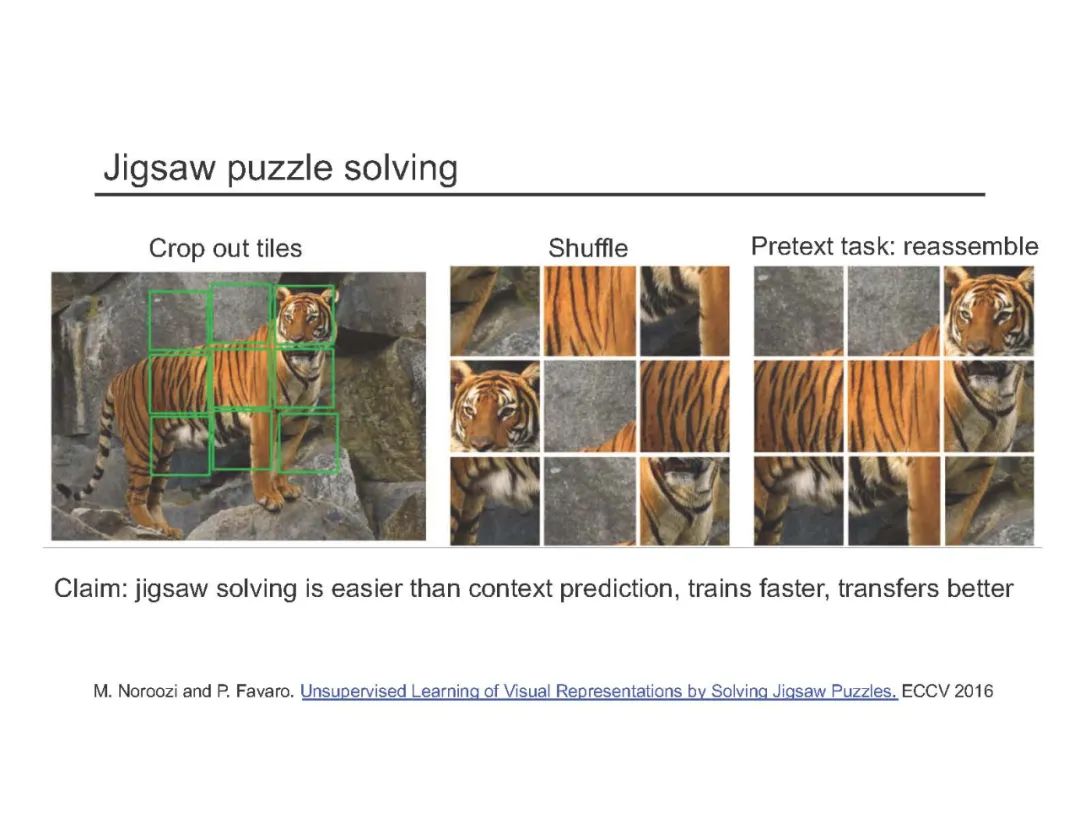 Jigsaw puzzle solving

Crop out tiles

Shuffle

Pretext task: reassemble

Claim: jigsaw solving is easier than context prediction, trains faster, transfers better

M. Noroozi and P. Favaro. Unsupervised Learning of Visual Representations by Solving Jigsaw Puzzles. ECCV 2016