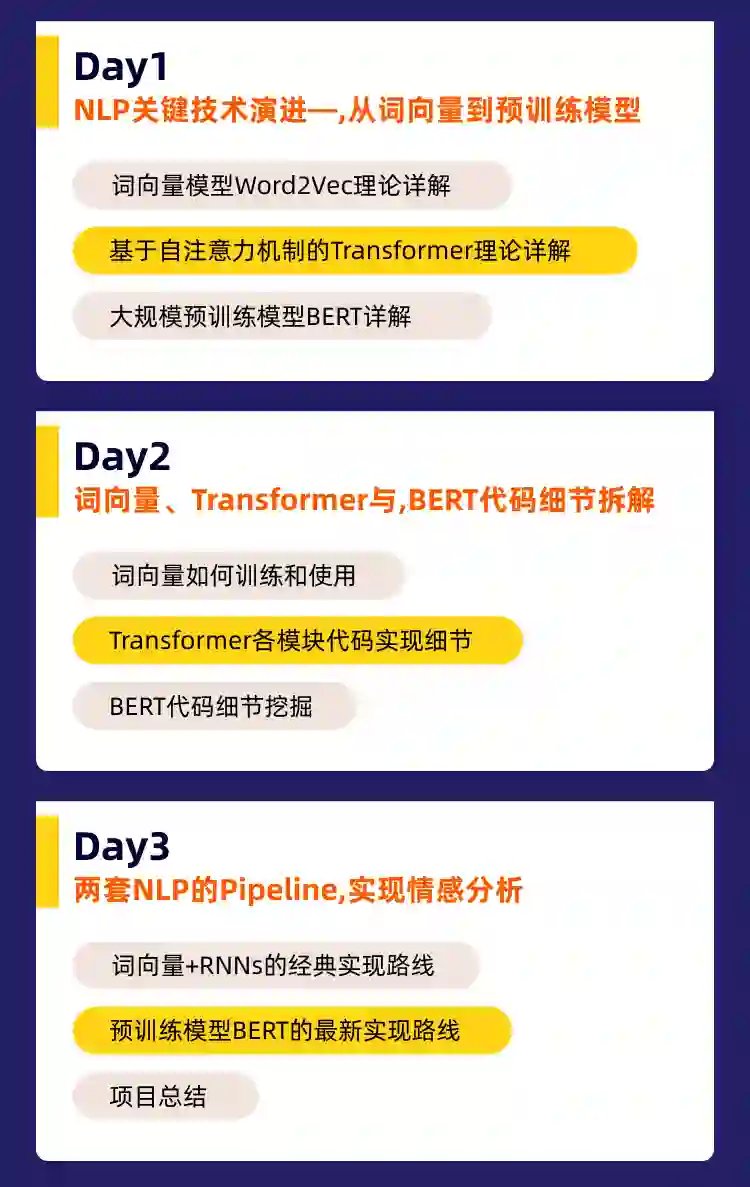 Day1

NLP关键技术演进—,从词向量到预训练模型

词向量模型Word2Vec理论详解

基于自注意力机制的Transformer理论详解

大规模预训练模型BERT详解

Day2

词向量、Transformer与,BERT代码细节拆解

词向量如何训练和使用

Transformer各模块代码实现细节

BERT代码细节挖掘

Day3

两套NLP的Pipeline,实现情感分析

词向量+RNNs的经典实现路线

预训练模型BERT的最新实现路线

项目总结