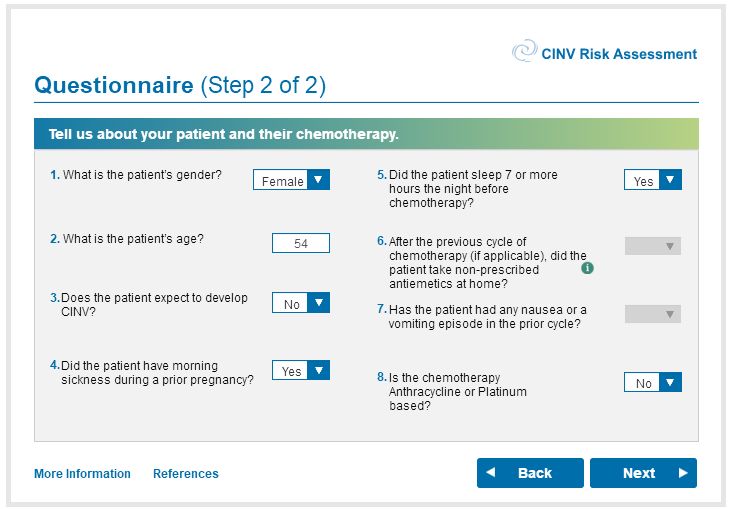 CINV Risk Assessment

Questionnaire (Step 2 of 2)

Tell us about your patient and their chemotherapy.

1. What is the patient's gender? Female

2. What is the patient's age? 54

3. Does the patient expect to develop CINV? No

4. Did the patient have morning sickness during a prior pregnancy? Yes

5. Did the patient sleep 7 or more hours the night before chemotherapy? Yes

6. After the previous cycle of chemotherapy (if applicable), did the patient take non-prescribed antiemetics at home?

7. Has the patient had any nausea or a vomiting episode in the prior cycle?

8. Is the chemotherapy Anthracycline or Platinum based? No

More Information References

Back Next