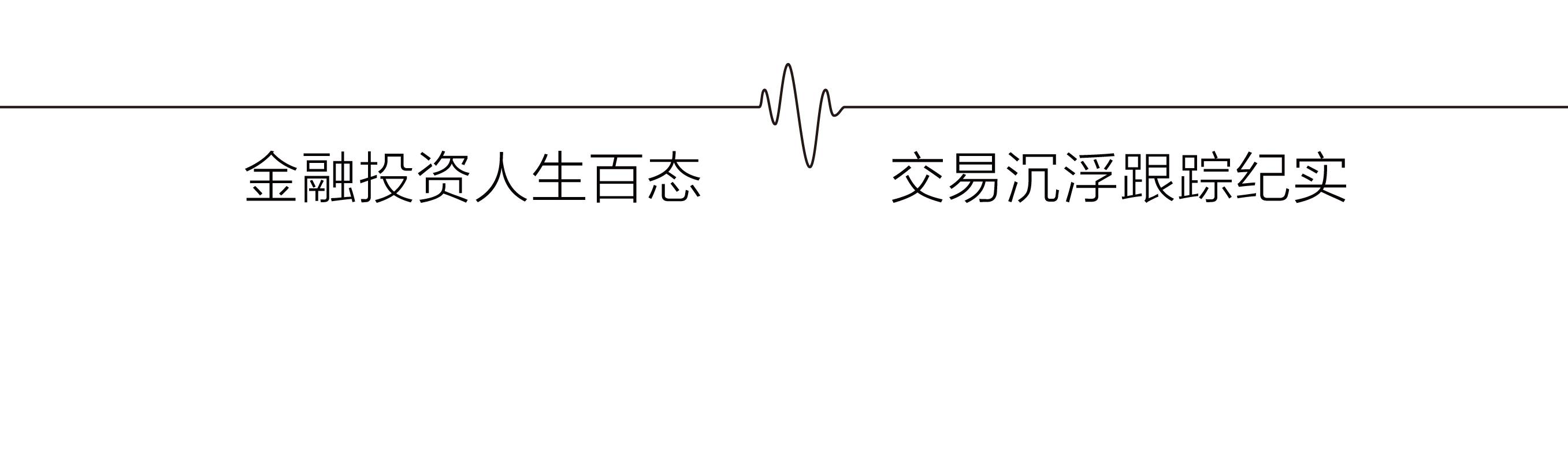 金融投资人生百态 交易沉浮跟踪纪实