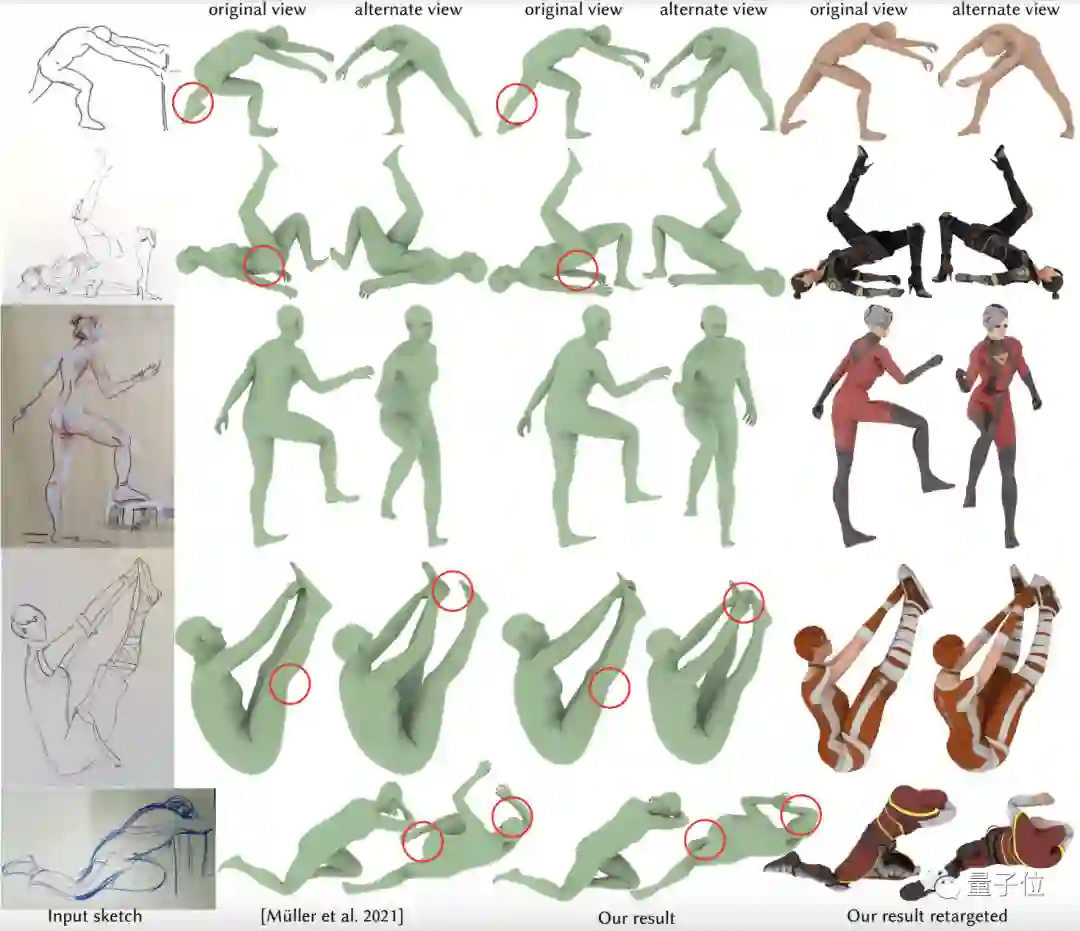 original view alternate view original view alternate view original view alternate view

Input sketch [Müller et al. 2021] Our result Our result retargeted

量子位