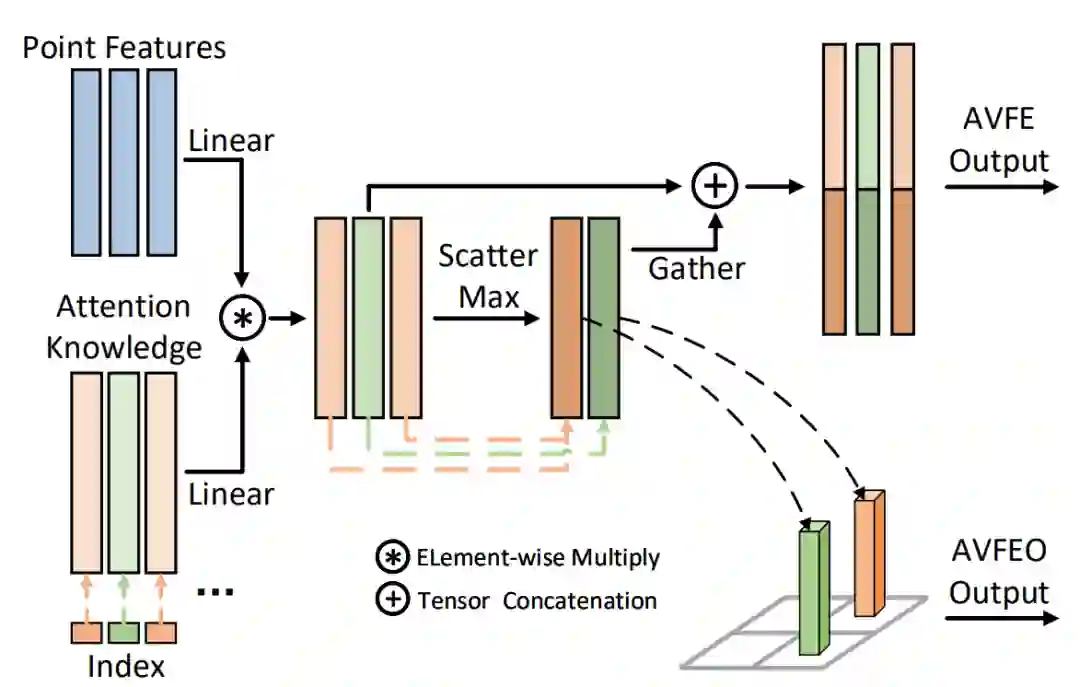 Point Features

Linear

Attention Knowledge

Linear

...

Index

Scatter Max

Gather

AVFE Output

AVFEO Output

ELement-wise Multiply

Tensor Concatenation