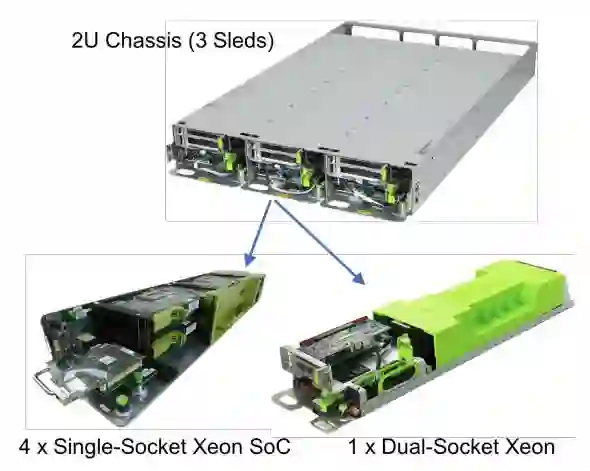 2U Chassis (3 Sleds)

4 x Single-Socket Xeon SoC

1 x Dual-Socket Xeon