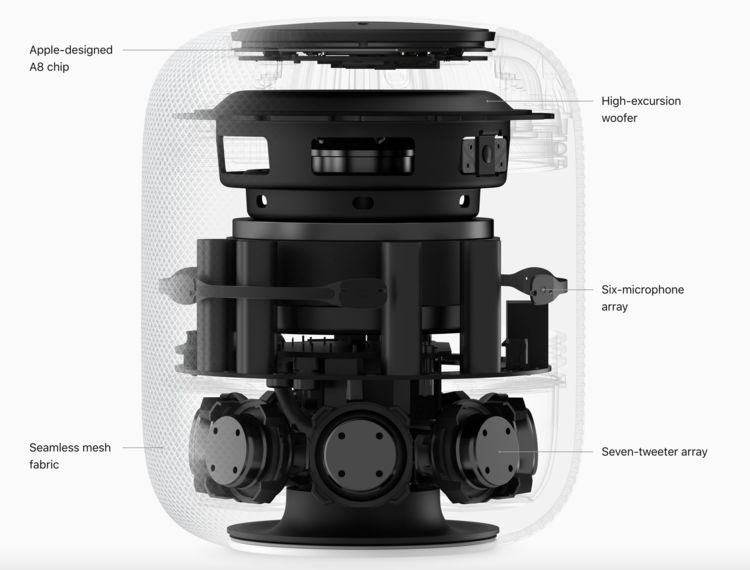 Apple-designed A8 chip

High-excursion woofer

Six-microphone array

Seamless mesh fabric

Seven-tweeter array