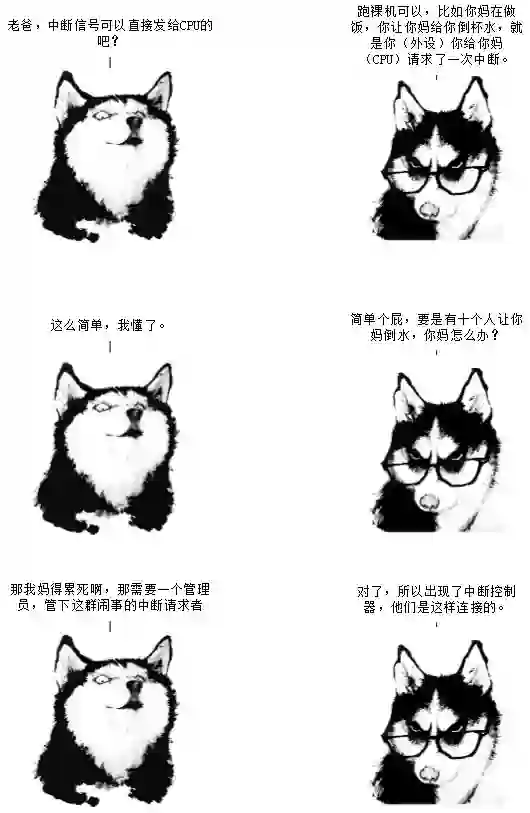 老爸，中断信号可以直接发给CPU的吧？

跑裸机可以，比如你妈在做饭，你让你妈给你倒杯水，就是你（外设）你给你妈（CPU）请求了一次中断。

这么简单，我懂了。

简单个屁，要是有十个人让你妈倒水，你妈怎么办？

那我妈得累死啊，那需要一个管理员，管下这群闹事的中断请求者

对了，所以出现了中断控制器，他们是这样连接的。