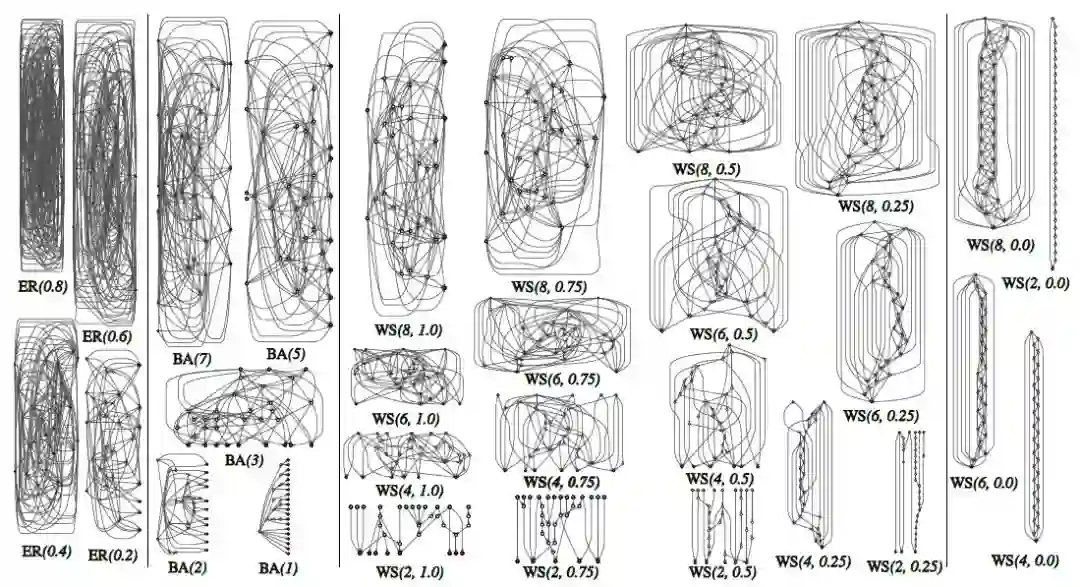 ER(0.8)
ER(0.6)
ER(0.4)
ER(0.2)
BA(7)
BA(5)
BA(3)
BA(2)
BA(1)
WS(8, 1.0)
WS(6, 1.0)
WS(4, 1.0)
WS(2, 1.0)
WS(8, 0.75)
WS(6, 0.75)
WS(4, 0.75)
WS(2, 0.75)
WS(8, 0.5)
WS(6, 0.5)
WS(4, 0.5)
WS(2, 0.5)
WS(8, 0.25)
WS(6, 0.25)
WS(4, 0.25)
WS(2, 0.25)
WS(8, 0.0)
WS(2, 0.0)
WS(6, 0.0)
WS(4, 0.0)