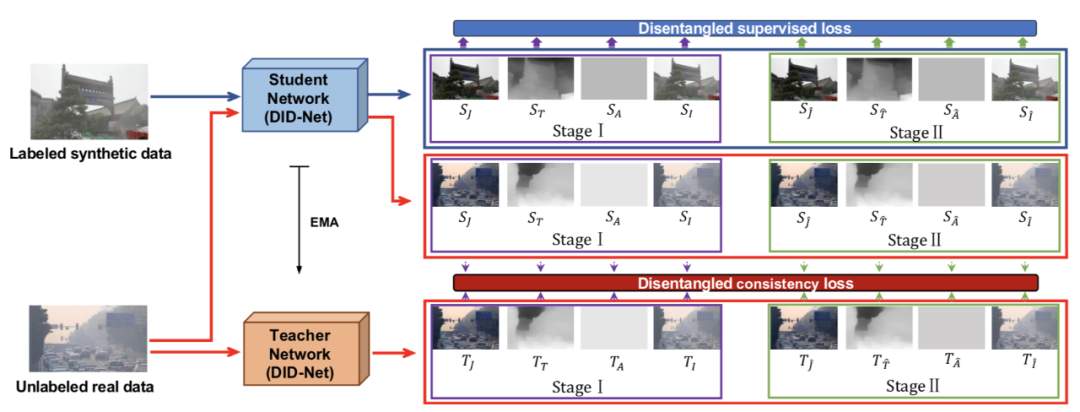 Disentangled supervised loss

Labeled synthetic data

Student Network (DID-Net)

$S_J$ $S_T$ $S_A$ $S_I$
Stage Ⅰ

$S_{\hat{J}}$ $S_{\hat{T}}$ $S_{\hat{A}}$ $S_{\hat{I}}$
Stage Ⅱ

EMA

$S_J$ $S_T$ $S_A$ $S_I$
Stage Ⅰ

$S_{\hat{J}}$ $S_{\hat{T}}$ $S_{\hat{A}}$ $S_{\hat{I}}$
Stage Ⅱ

Disentangled consistency loss

Unlabeled real data

Teacher Network (DID-Net)

$T_J$ $T_T$ $T_A$ $T_I$
Stage Ⅰ

$T_{\hat{J}}$ $T_{\hat{T}}$ $T_{\hat{A}}$ $T_{\hat{I}}$
Stage Ⅱ