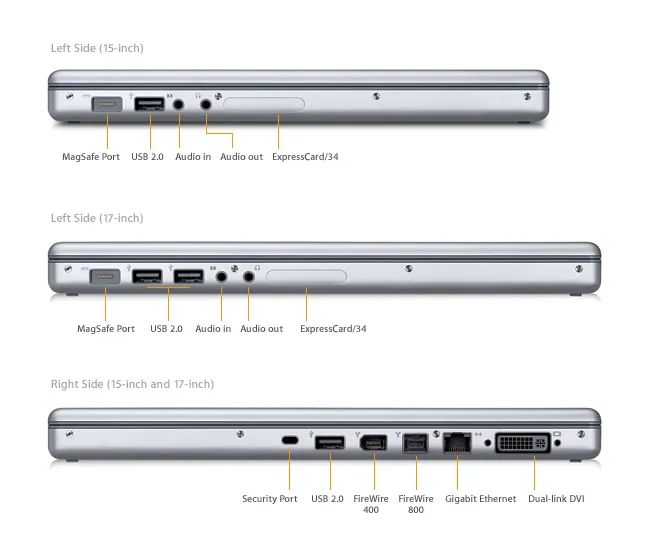 Left Side (15-inch)

MagSafe Port
USB 2.0
Audio in
Audio out
ExpressCard/34

Left Side (17-inch)

MagSafe Port
USB 2.0
Audio in
Audio out
ExpressCard/34

Right Side (15-inch and 17-inch)

Security Port
USB 2.0
FireWire 400
FireWire 800
Gigabit Ethernet
Dual-link DVI